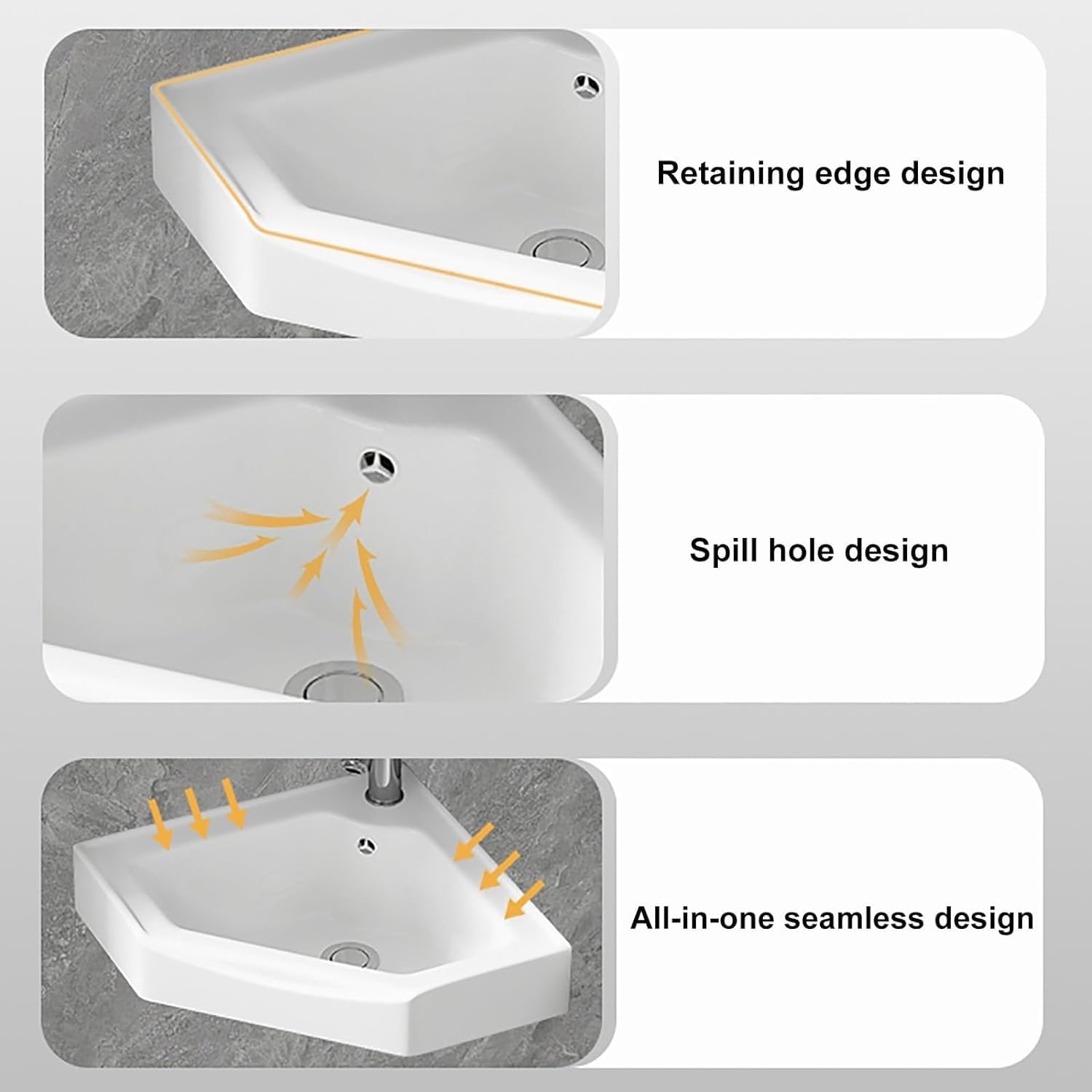 Retaining edge design

Spill hole design

All-in-one seamless design