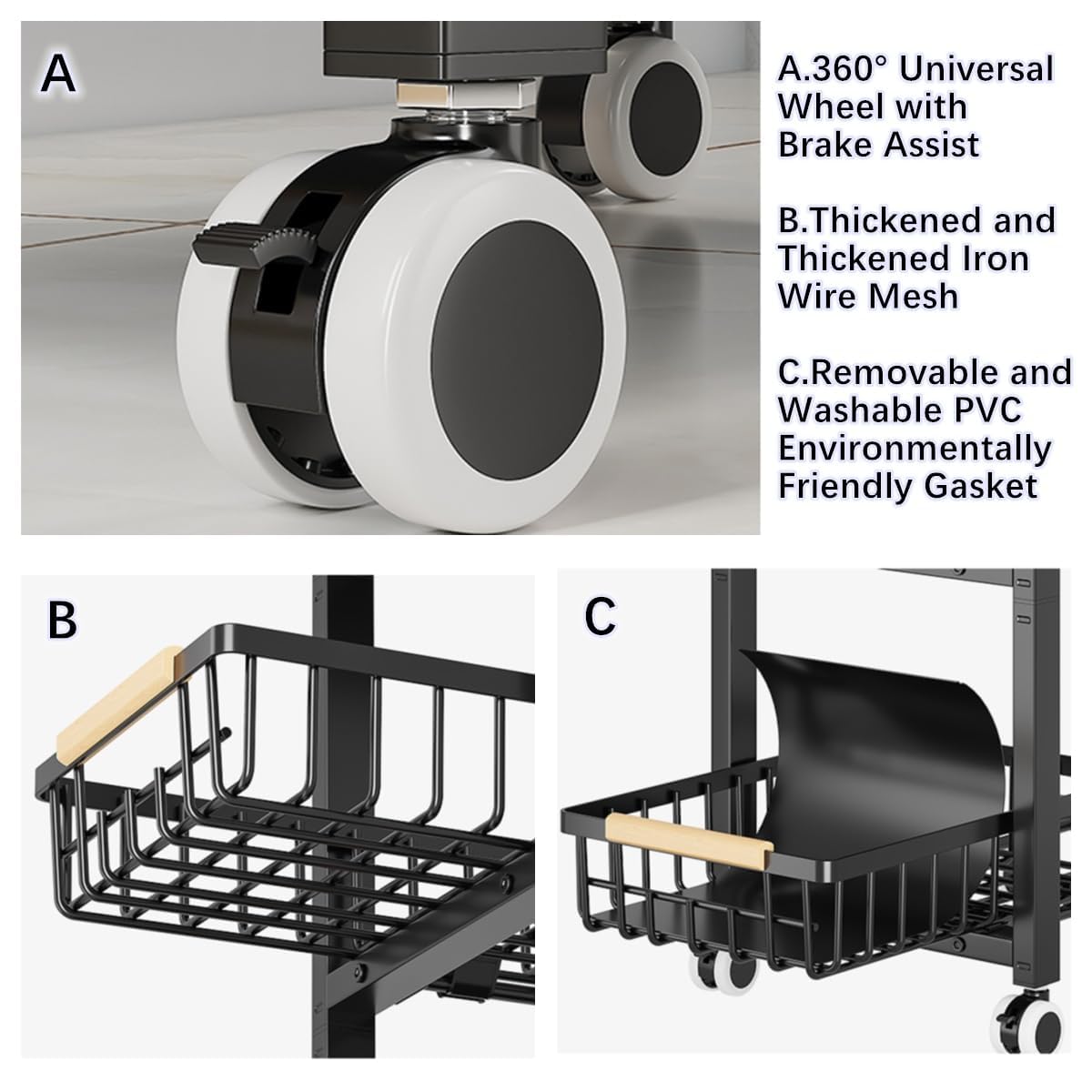 A

A.360° Universal Wheel with Brake Assist

B.Thickened and Thickened Iron Wire Mesh

C.Removable and Washable PVC Environmentally Friendly Gasket

B

C