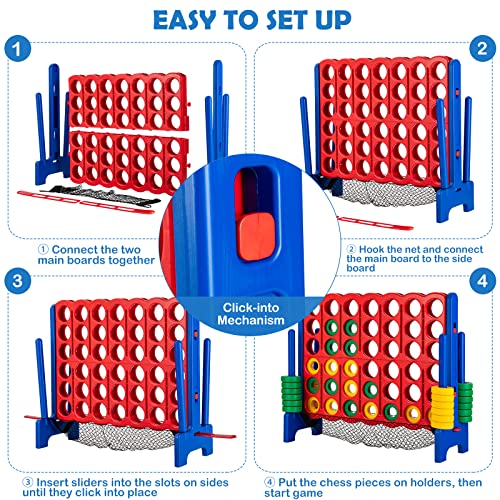 EASY TO SET UP

1

2

① Connect the two main boards together

② Hook the net and connect the main board to the side board

Click-into Mechanism

3

4

③ Insert sliders into the slots on sides until they click into place

④ Put the chess pieces on holders, then start game