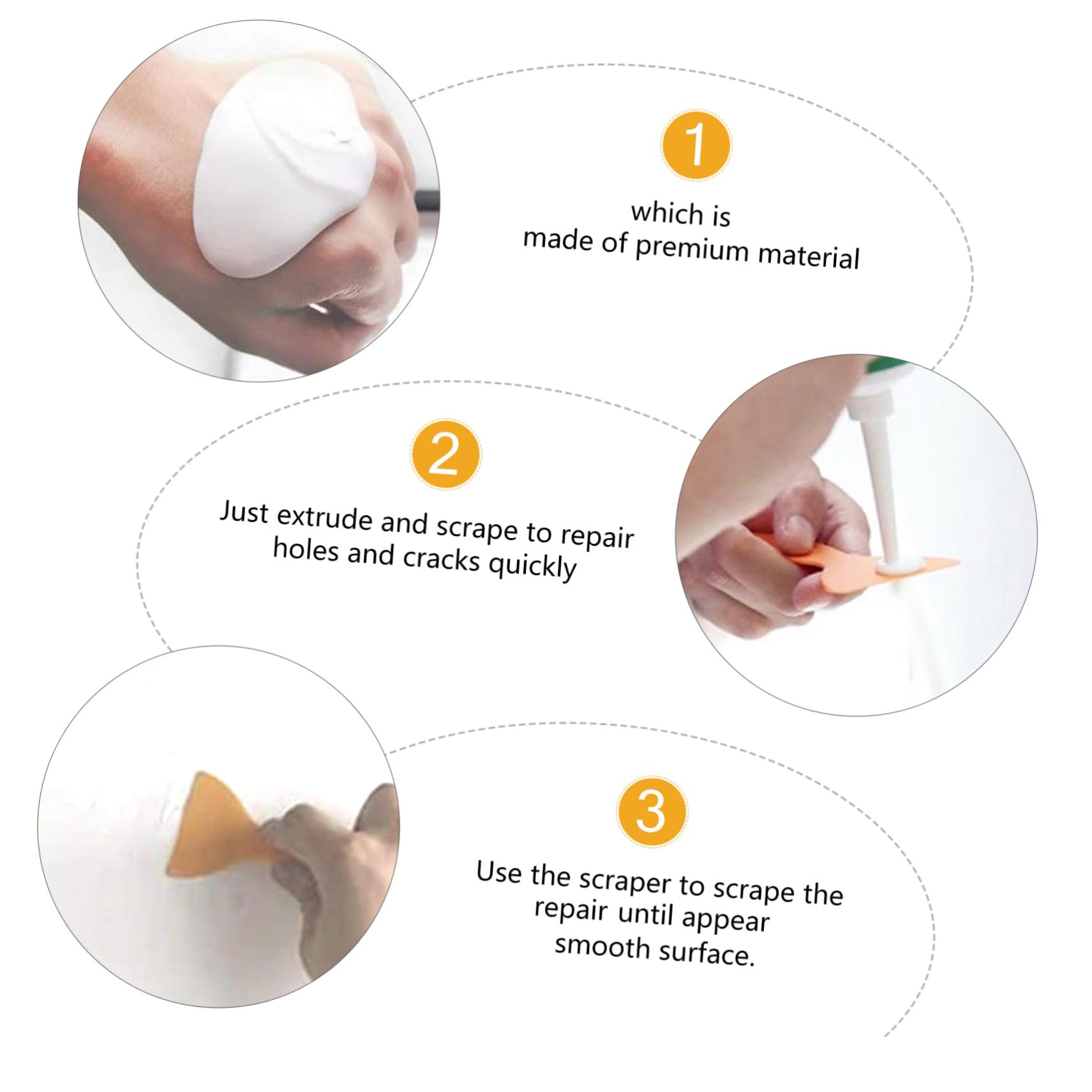 1

which is made of premium material

2

Just extrude and scrape to repair holes and cracks quickly

3

Use the scraper to scrape the repair until appear smooth surface.