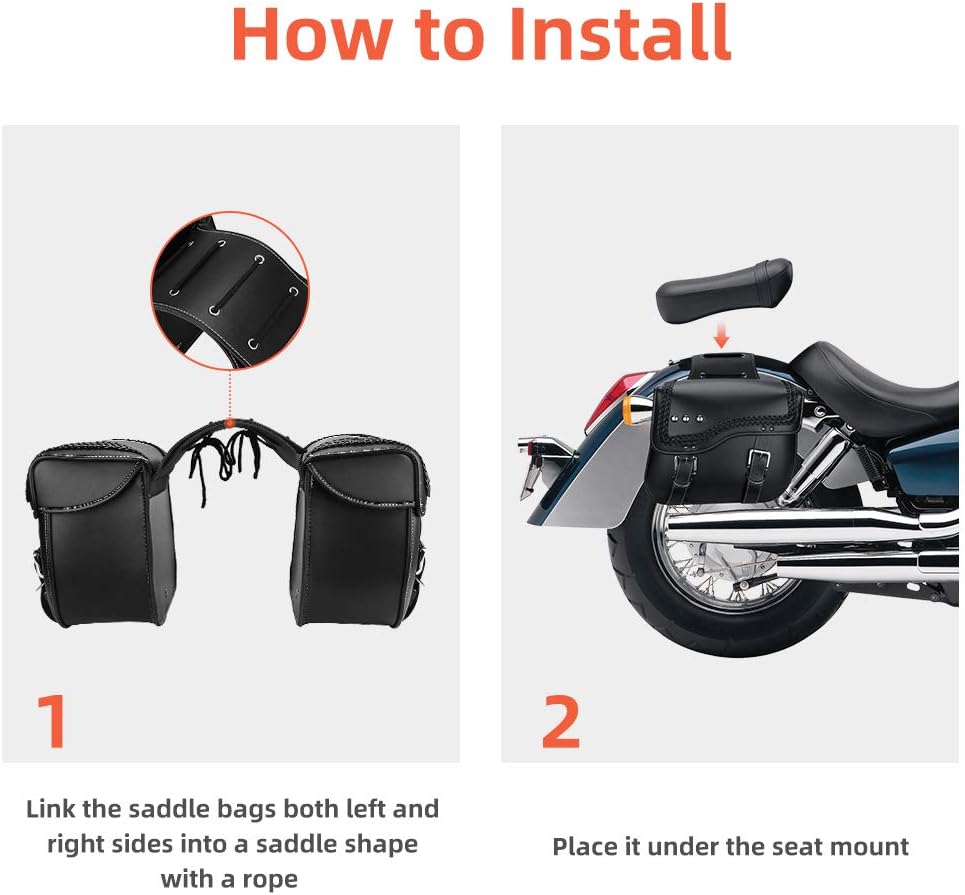 How to Install

1

Link the saddle bags both left and right sides into a saddle shape with a rope

2

Place it under the seat mount