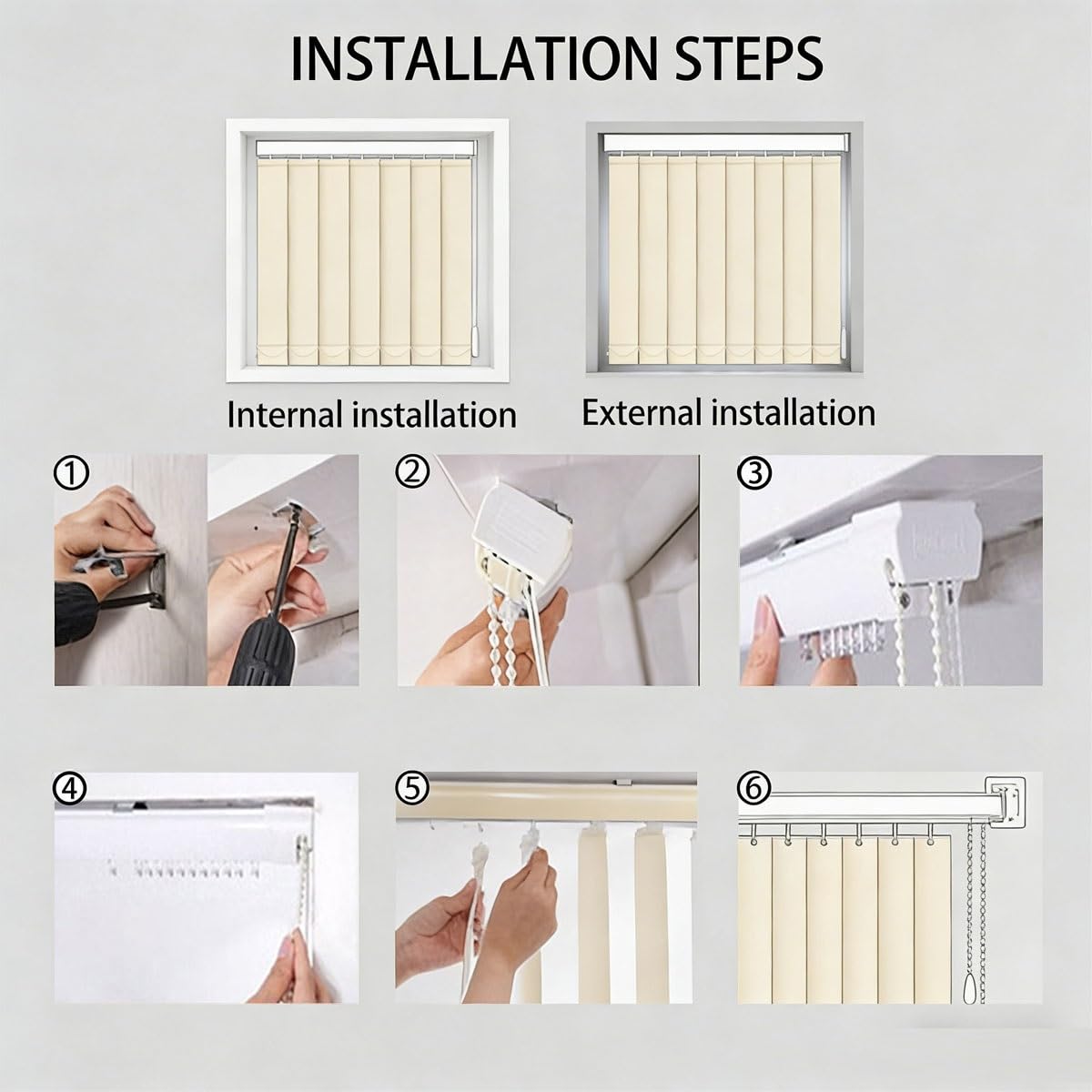 INSTALLATION STEPS

Internal installation

External installation

①

②

③

④

⑤

⑥