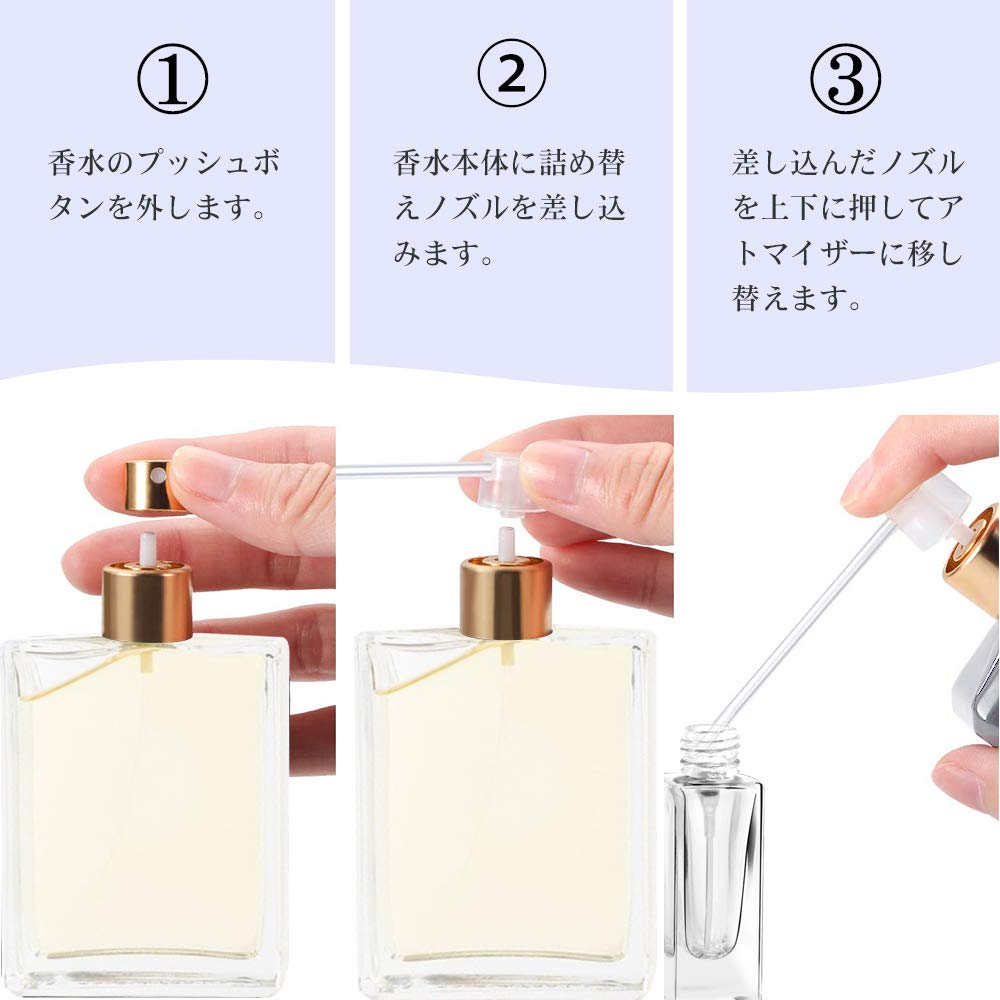 ①

香水のプッシュボタンを外します。

②

香水本体に詰め替えノズルを差し込みます。

③

差し込んだノズルを上下に押してアトマイザーに移し替えます。