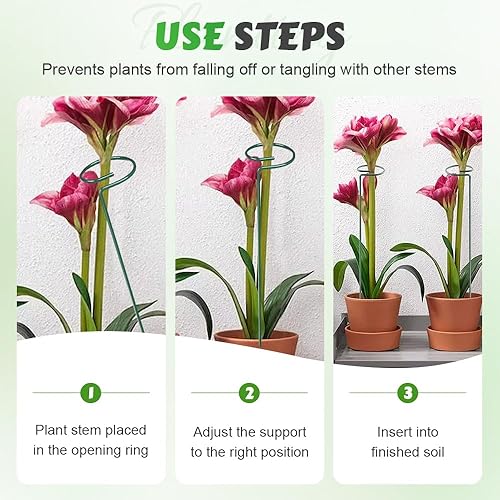 USE STEPS

Prevents plants from falling off or tangling with other stems

1

Plant stem placed in the opening ring

2

Adjust the support to the right position

3

Insert into finished soil