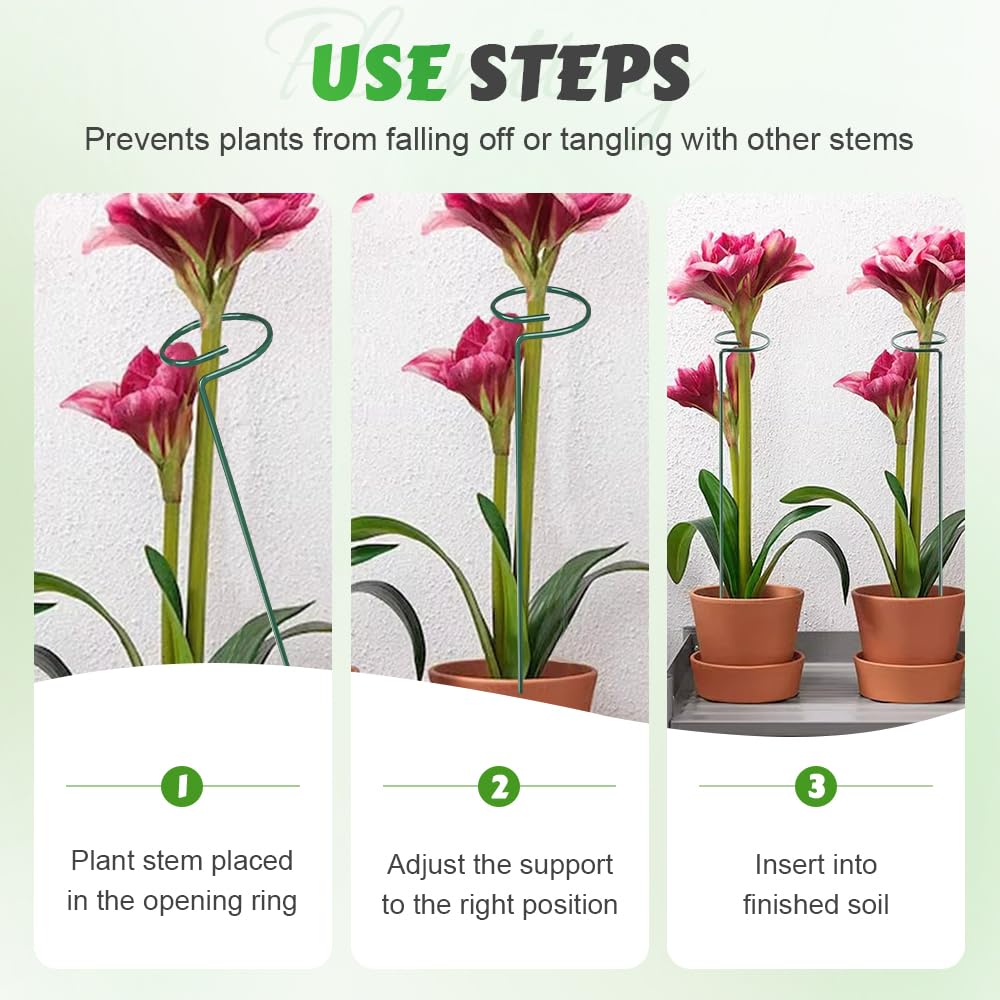 USE STEPS

Prevents plants from falling off or tangling with other stems

1

Plant stem placed in the opening ring

2

Adjust the support to the right position

3

Insert into finished soil