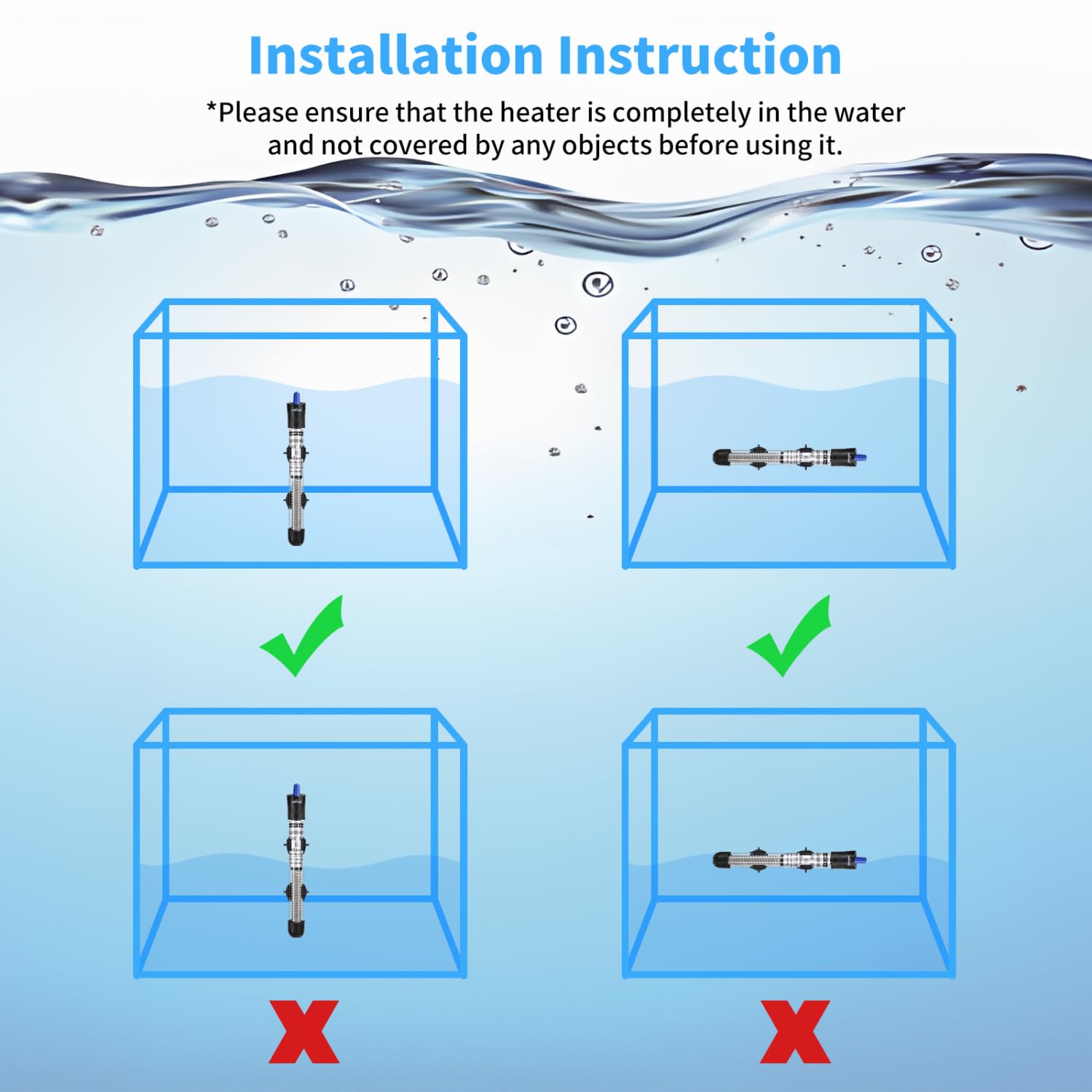 Installation Instruction

*Please ensure that the heater is completely in the water and not covered by any objects before using it.