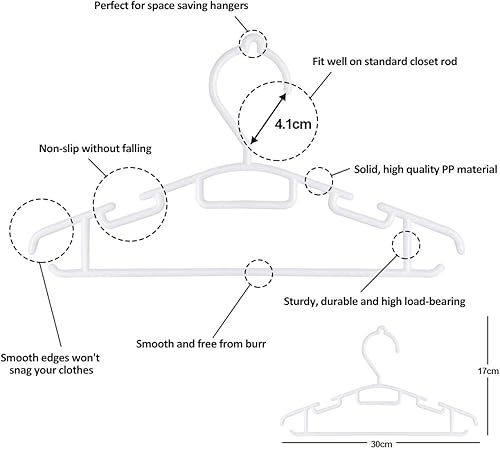 Perfect for space saving hangers

Fit well on standard closet rod

4.1cm

Non-slip without falling

Solid, high quality PP material

Sturdy, durable and high load-bearing

Smooth and free from burr

Smooth edges won't snag your clothes

17cm

30cm