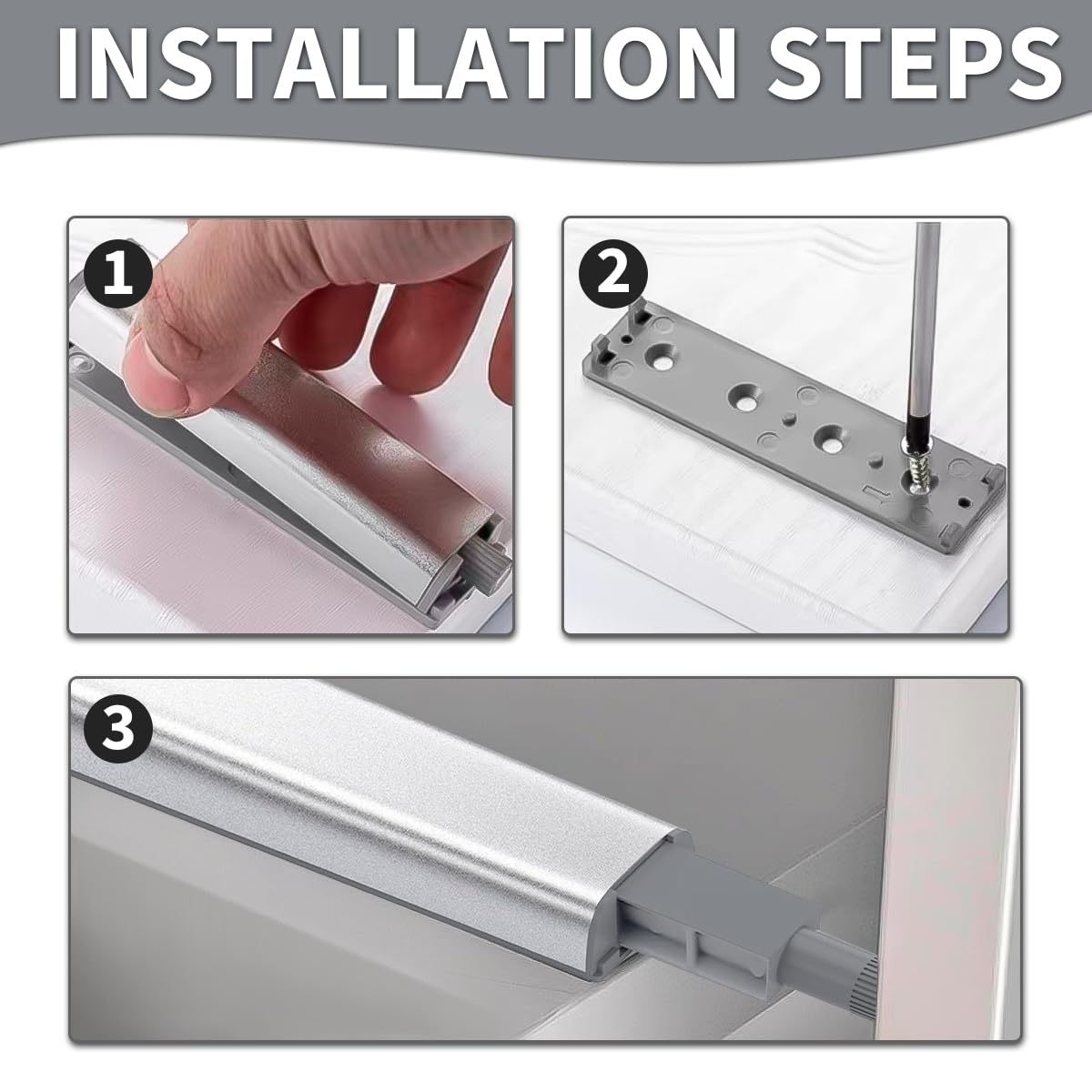 INSTALLATION STEPS

1

2

3