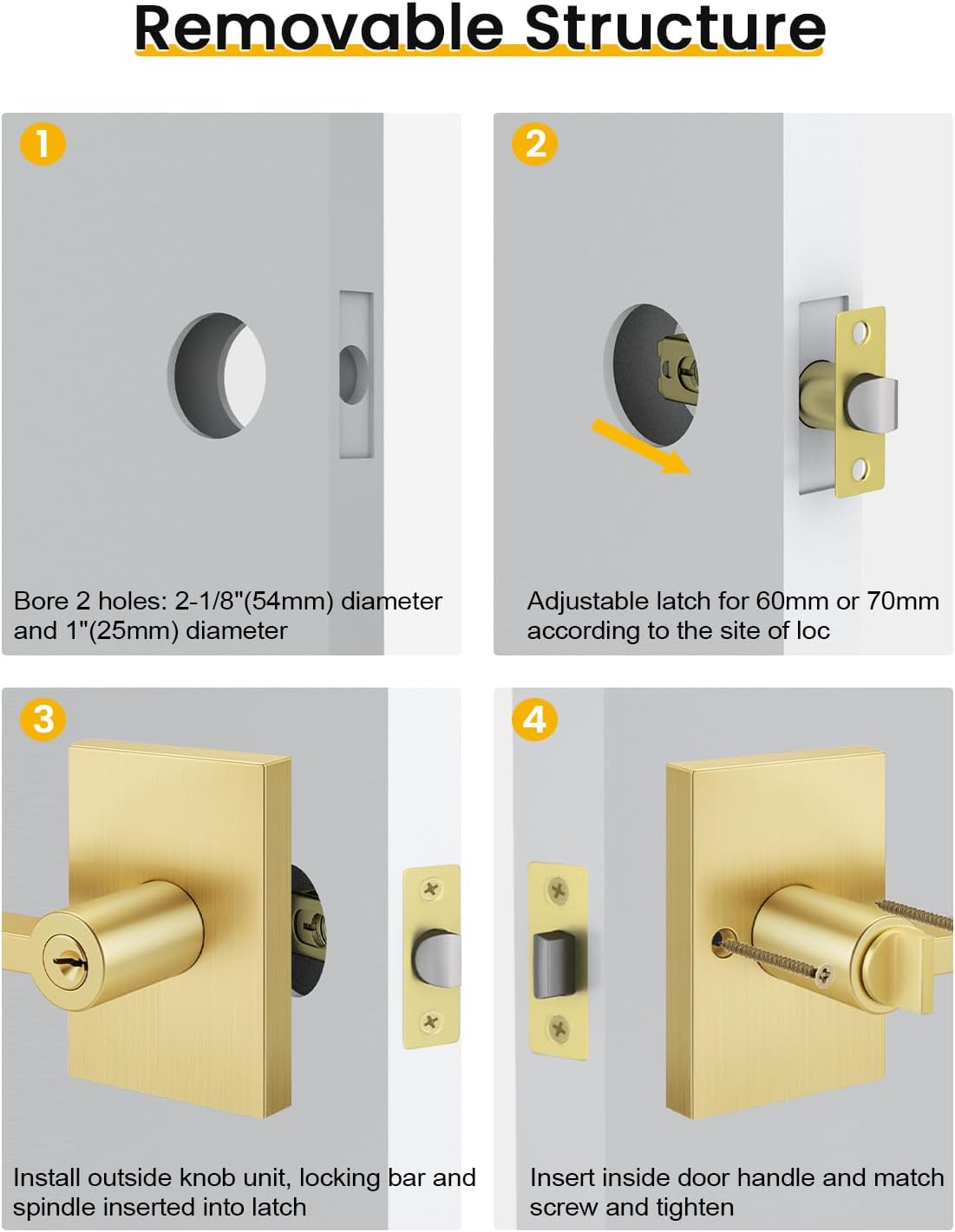 Removable Structure

1

Bore 2 holes: 2-1/8"(54mm) diameter and 1"(25mm) diameter

2

Adjustable latch for 60mm or 70mm according to the site of loc

3

Install outside knob unit, locking bar and spindle inserted into latch

4

Insert inside door handle and match screw and tighten