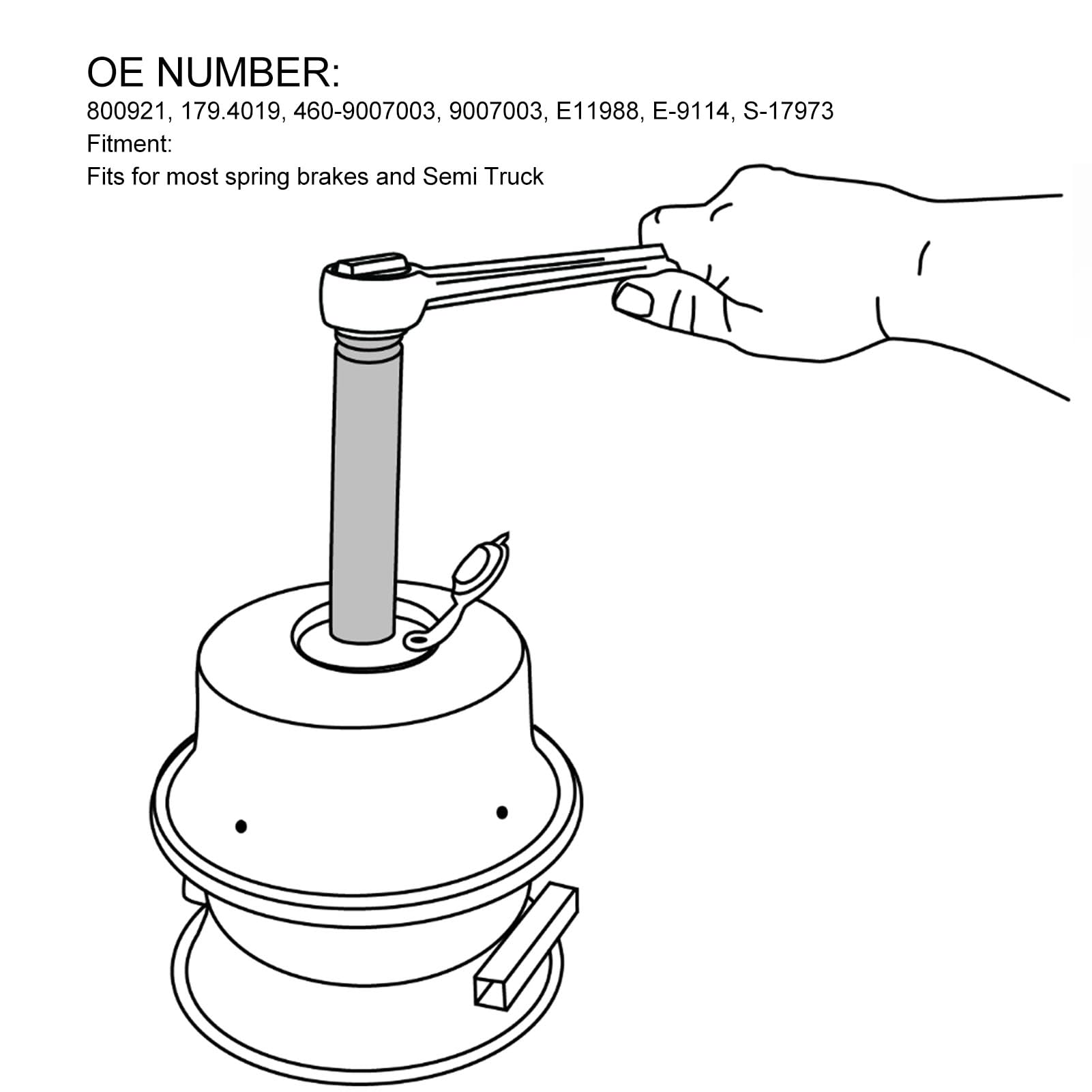 OE NUMBER:
800921, 179.4019, 460-9007003, 9007003, E11988, E-9114, S-17973
Fitment:
Fits for most spring brakes and Semi Truck