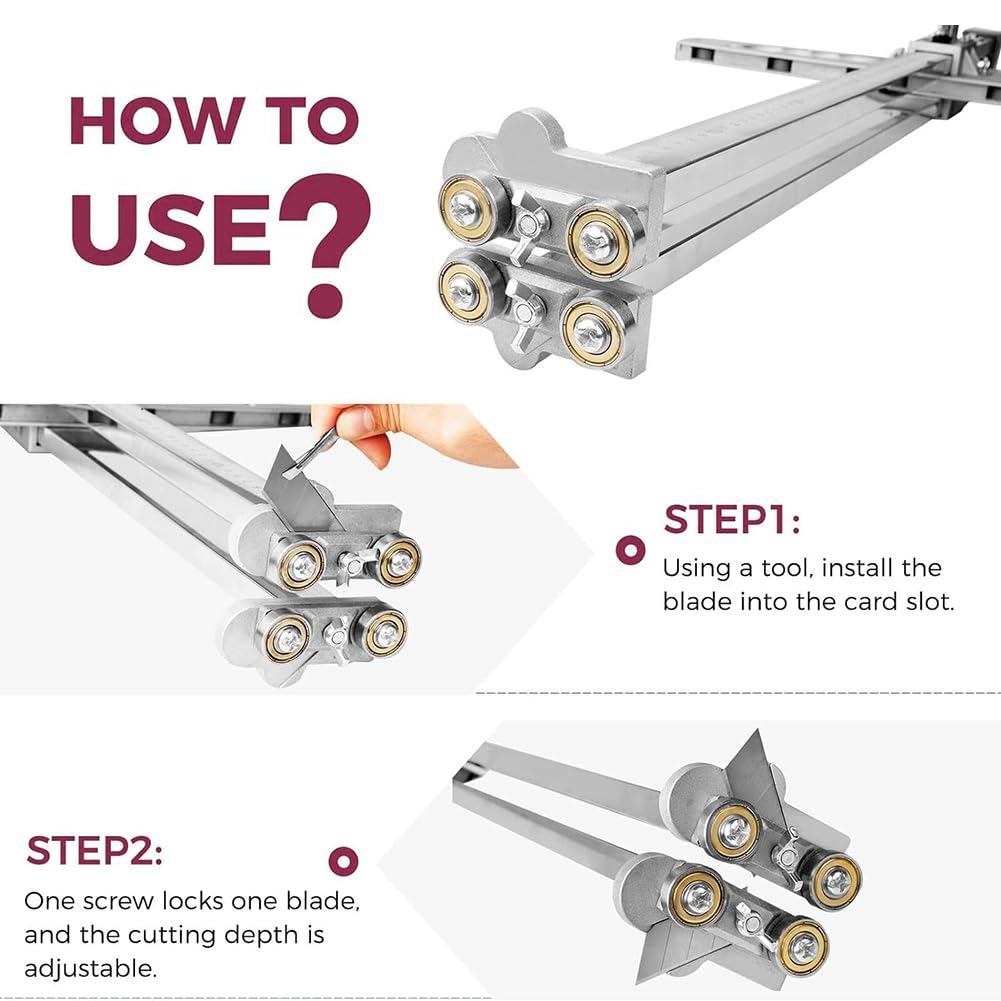 HOW TO USE?

STEP1:

Using a tool, install the blade into the card slot.

STEP2:

One screw locks one blade, and the cutting depth is adjustable.