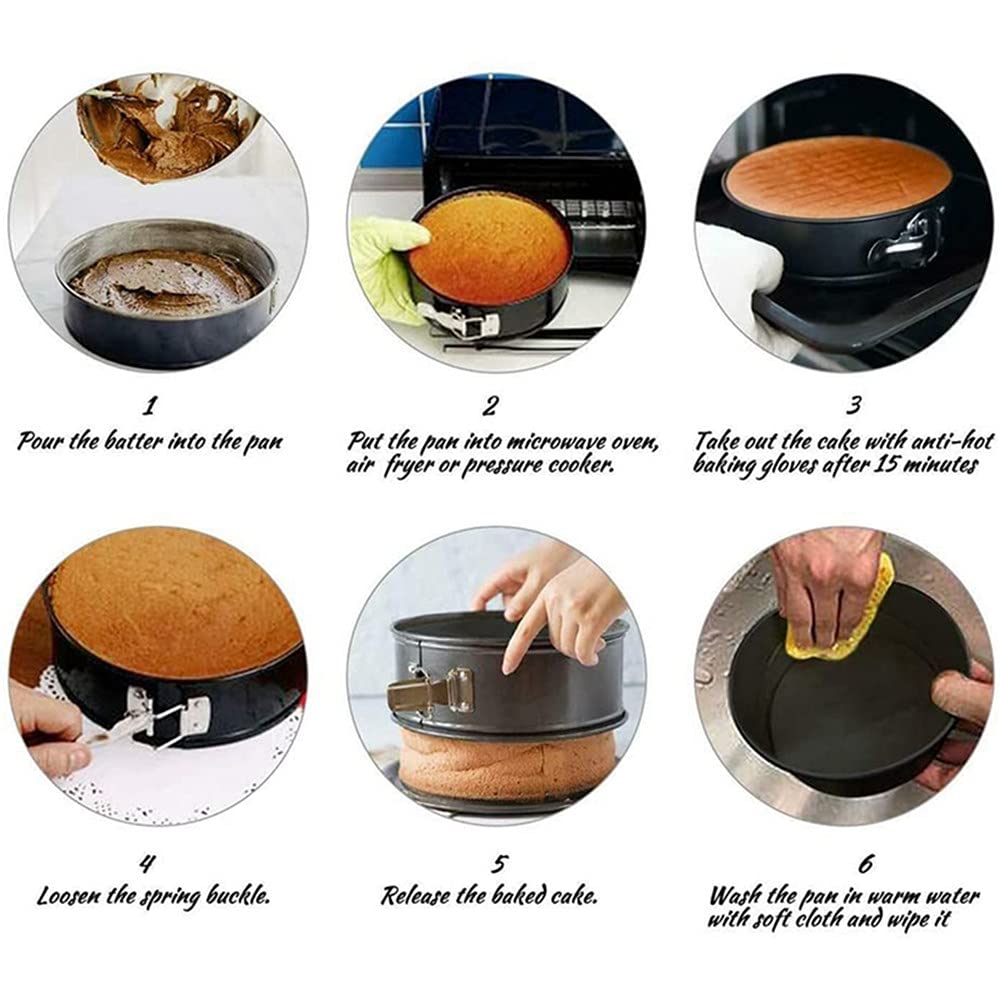 1
Pour the batter into the pan

2
Put the pan into microwave oven, air fryer or pressure cooker.

3
Take out the cake with anti-hot baking gloves after 15 minutes

4
Loosen the spring buckle.

5
Release the baked cake.

6
Wash the pan in warm water with soft cloth and wipe it