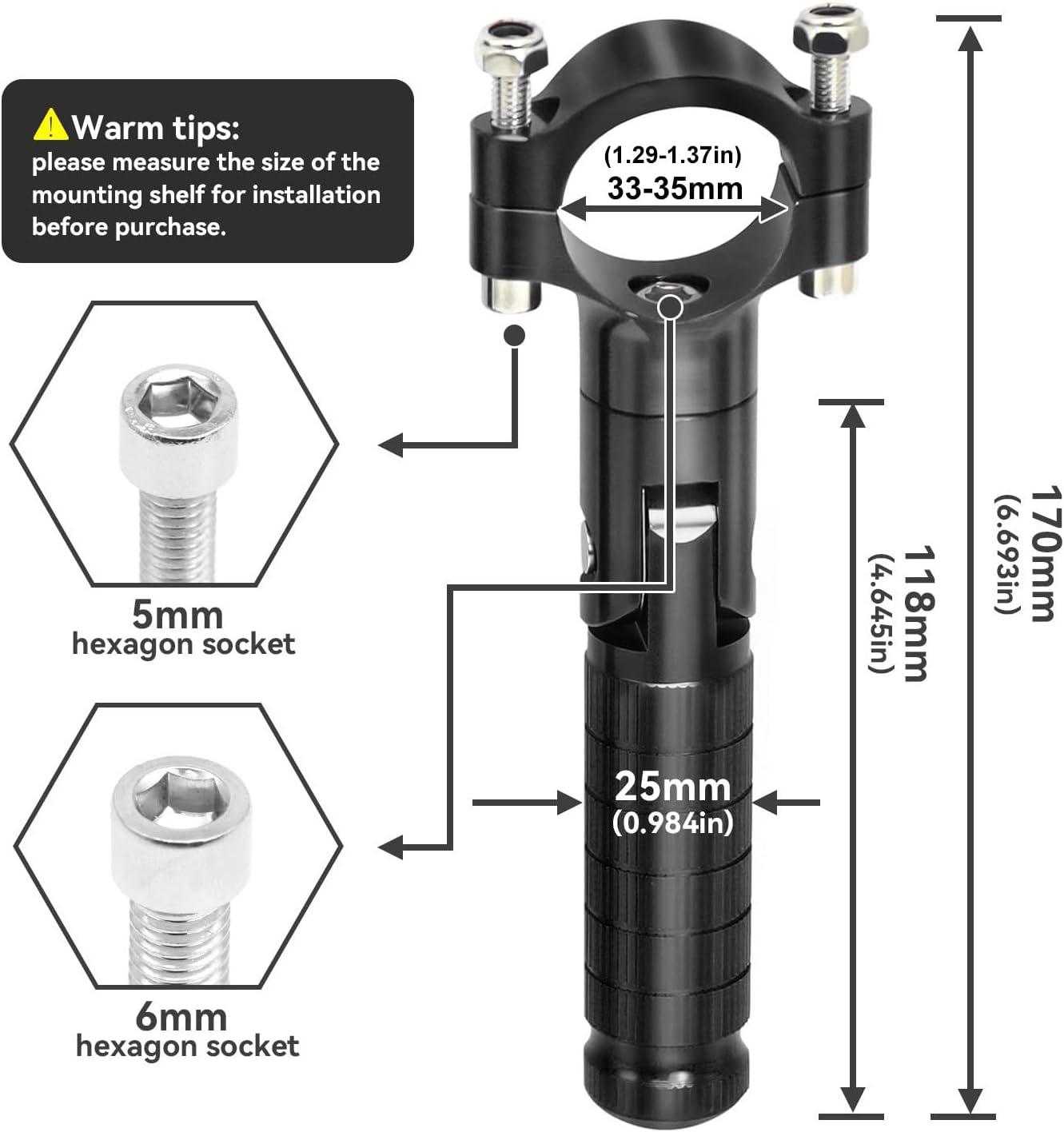 Warm tips:
please measure the size of the mounting shelf for installation before purchase.

(1.29-1.37in)
33-35mm

5mm
hexagon socket

6mm
hexagon socket

25mm
(0.984in)

118mm
(4.645in)

170mm
(6.693in)