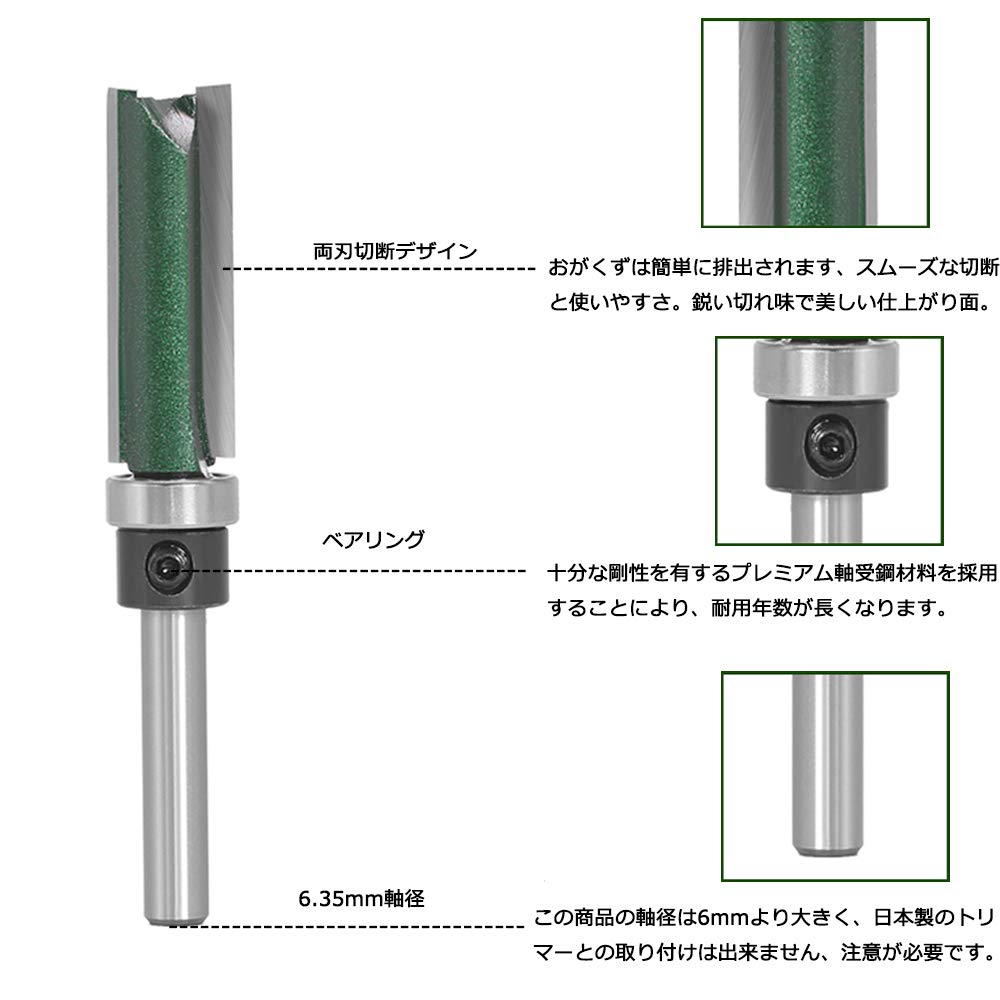 両刃切断デザイン

おがくずは簡単に排出されます、スムーズな切断と使いやすさ。鋭い切れ味で美しい仕上がり面。

ベアリング

十分な剛性を有するプレミアム軸受鋼材料を採用することにより、耐用年数が長くなります。

6.35mm軸径

この商品の軸径は6mmより大きく、日本製のトリマーとの取り付けは出来ません、注意が必要です。