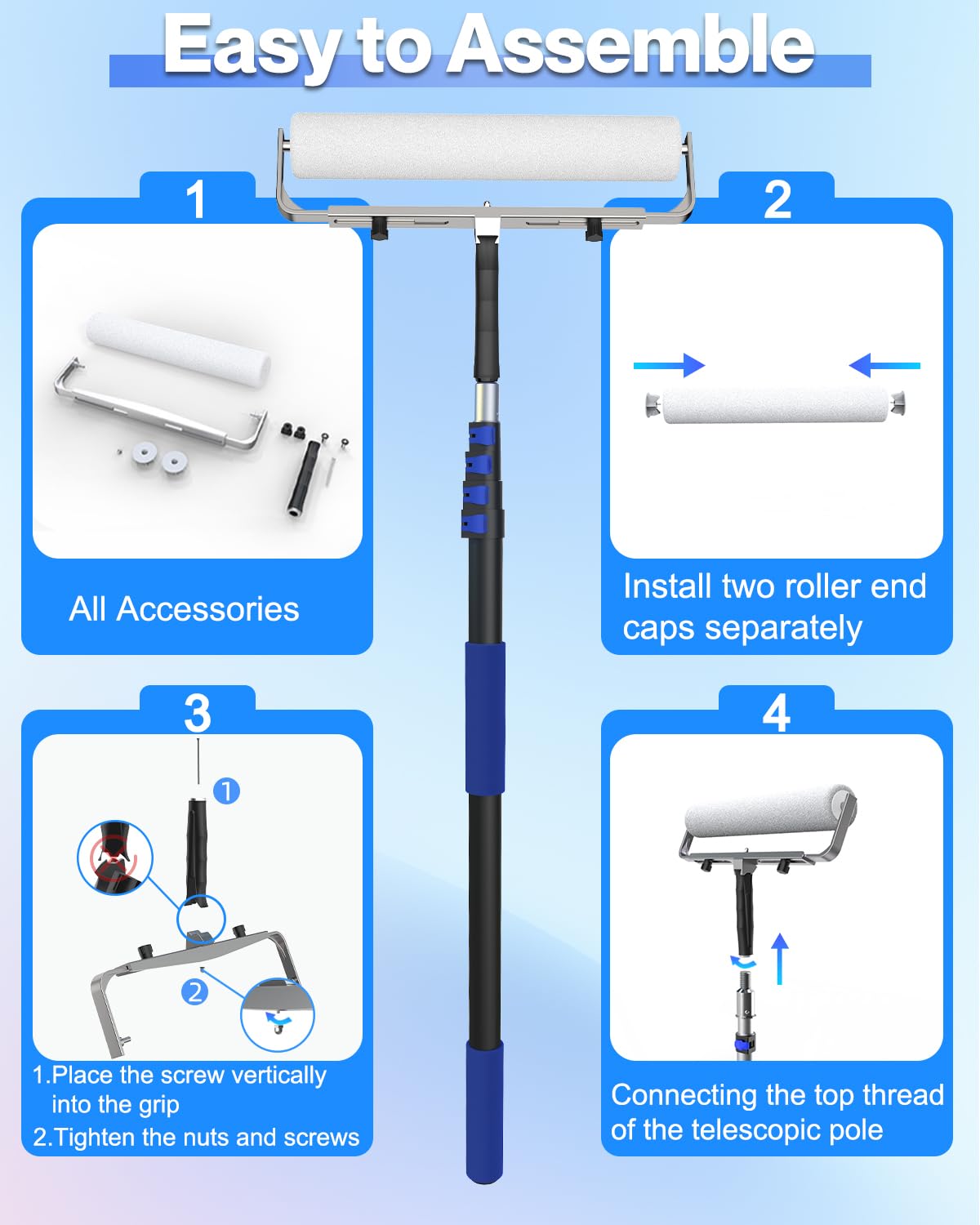 Easy to Assemble

1

All Accessories

2

Install two roller end caps separately

3

1

2

1.Place the screw vertically into the grip
2.Tighten the nuts and screws

4

Connecting the top thread of the telescopic pole