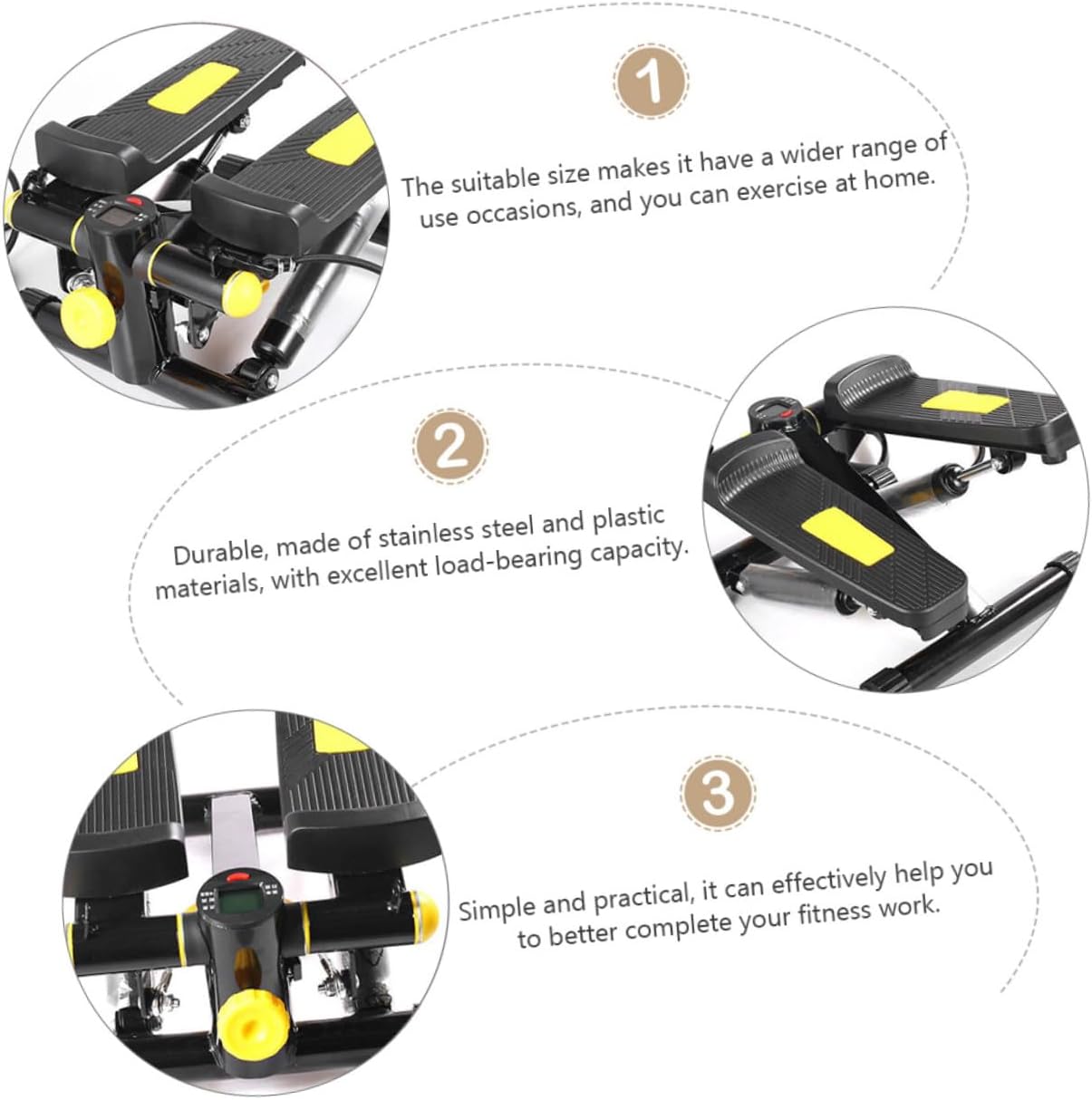 1

The suitable size makes it have a wider range of use occasions, and you can exercise at home.

2

Durable, made of stainless steel and plastic materials, with excellent load-bearing capacity.

3

Simple and practical, it can effectively help you to better complete your fitness work.