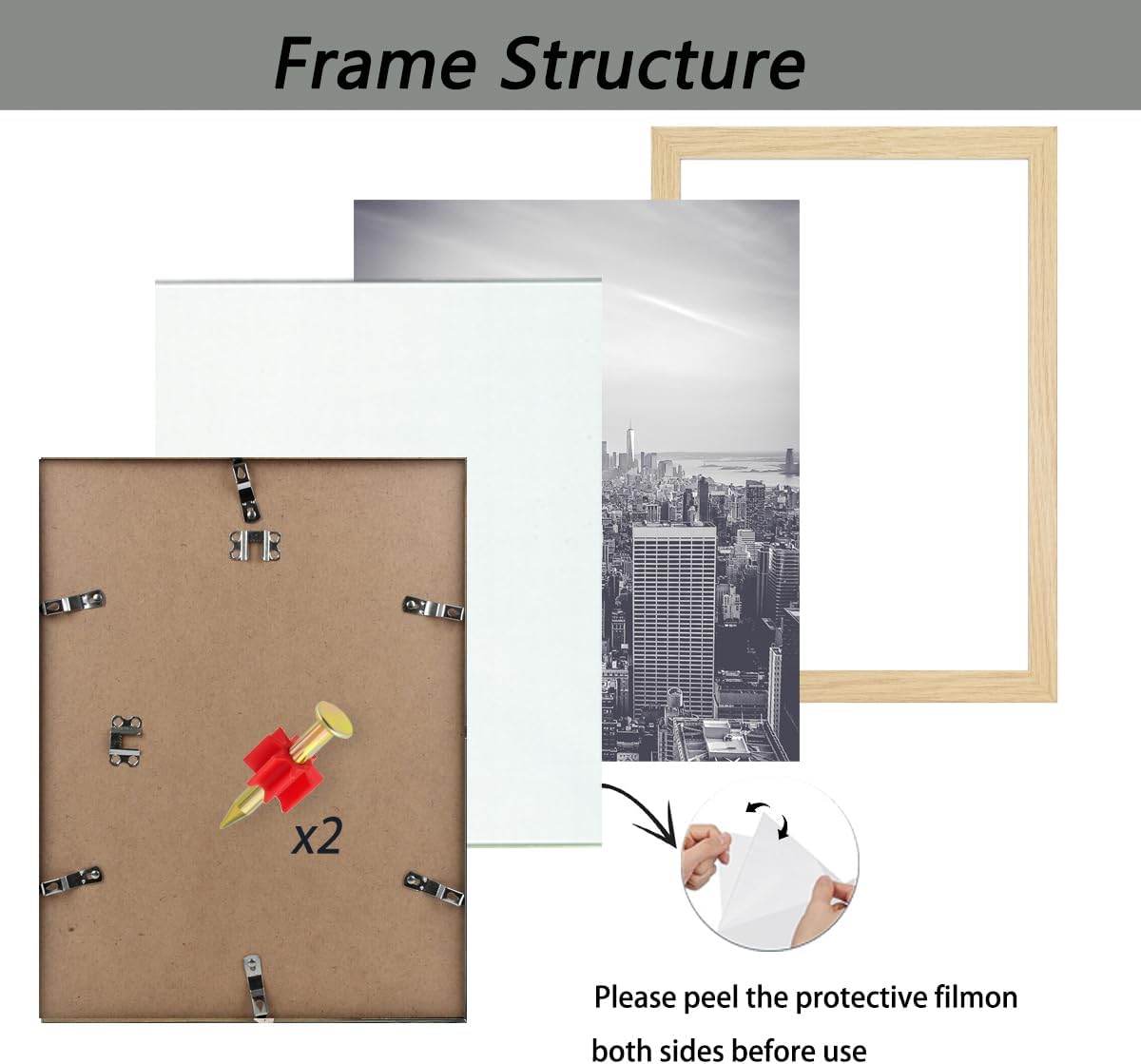 Frame Structure

x2

Please peel the protective filmon both sides before use