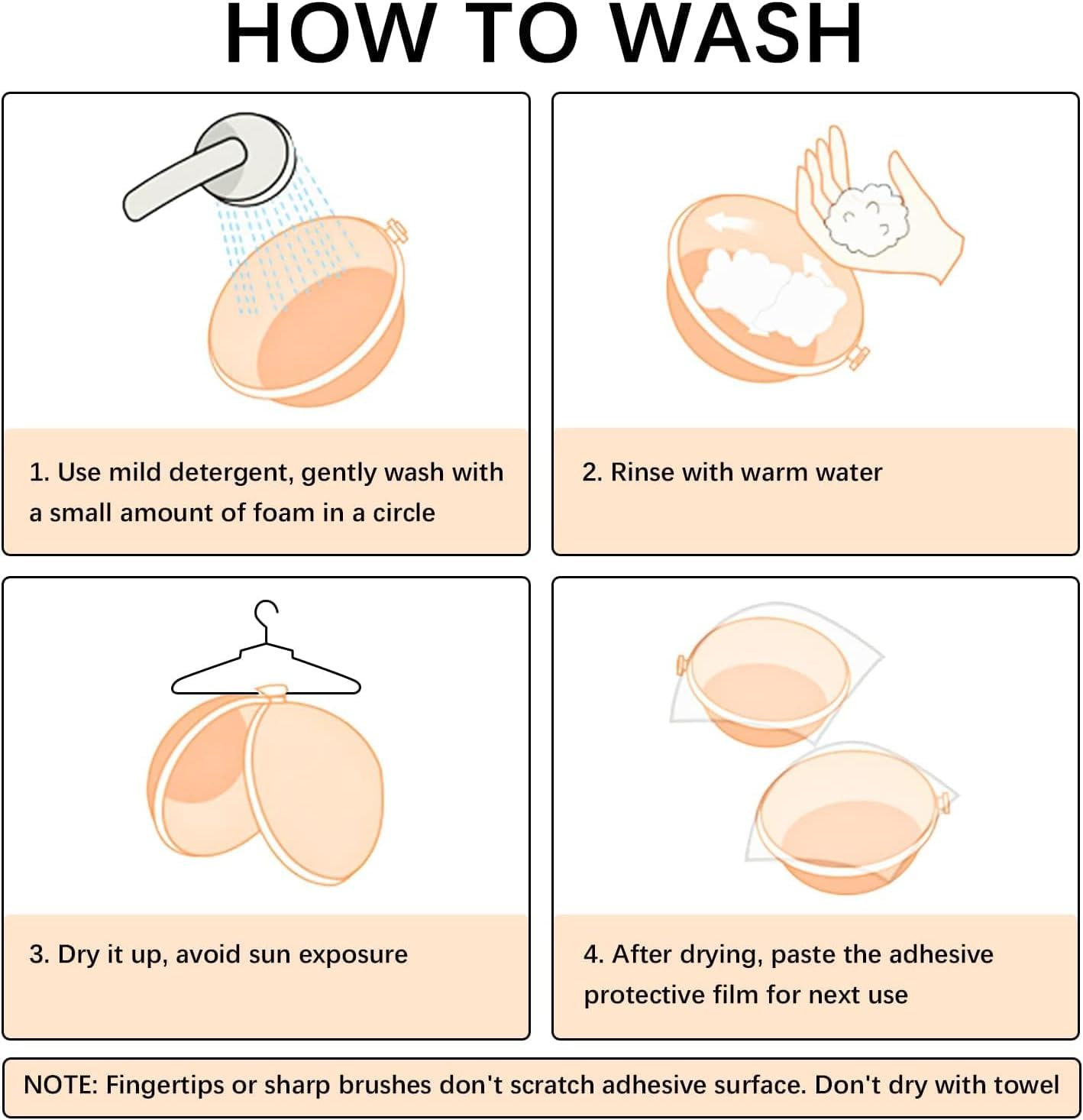 HOW TO WASH

1. Use mild detergent, gently wash with a small amount of foam in a circle

2. Rinse with warm water

3. Dry it up, avoid sun exposure

4. After drying, paste the adhesive protective film for next use

NOTE: Fingertips or sharp brushes don't scratch adhesive surface. Don't dry with towel