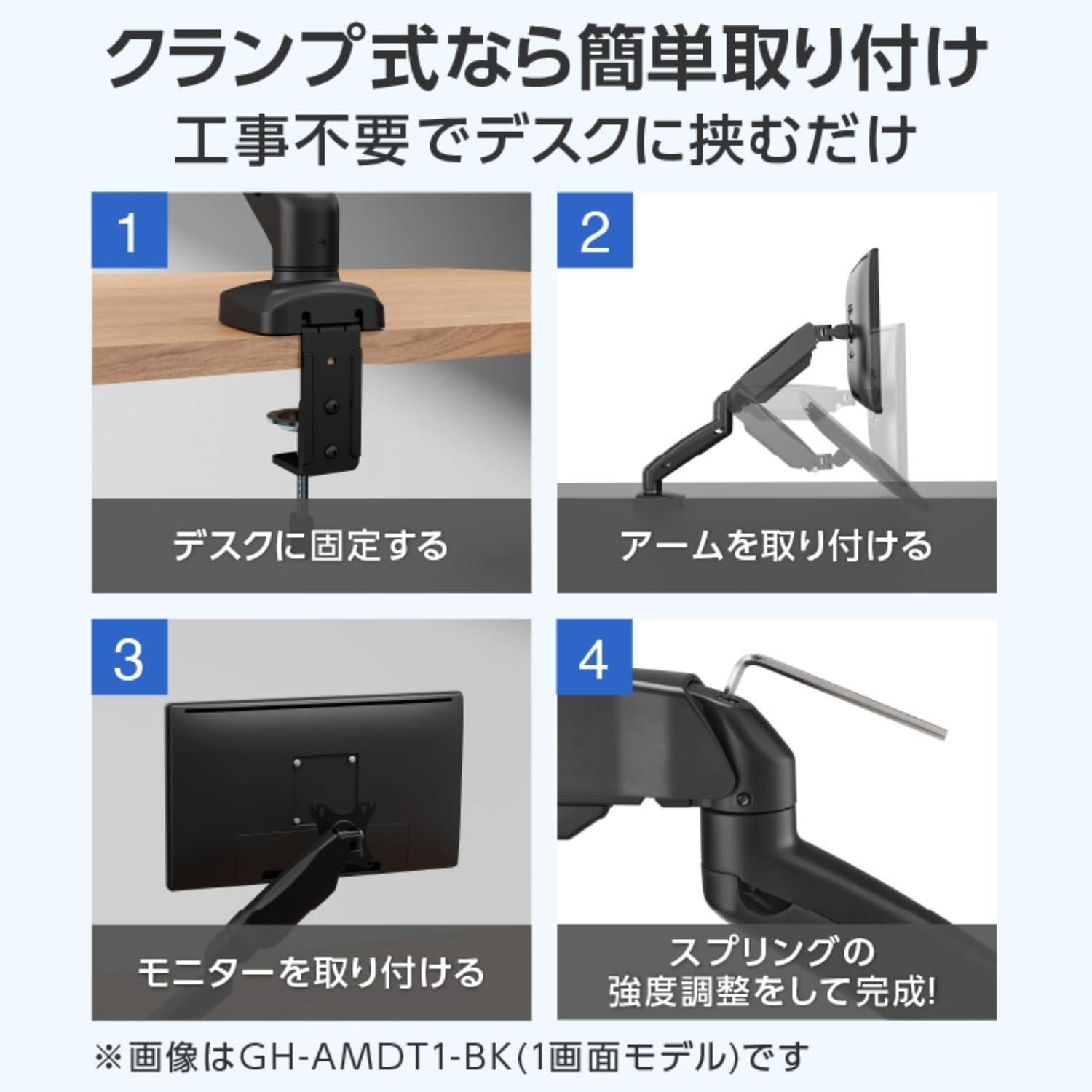 クランプ式なら簡単取り付け
工事不要でデスクに挟むだけ

1
デスクに固定する

2
アームを取り付ける

3
モニターを取り付ける

4
スプリングの強度調整をして完成!

※画像はGH-AMDT1-BK(1画面モデル)です