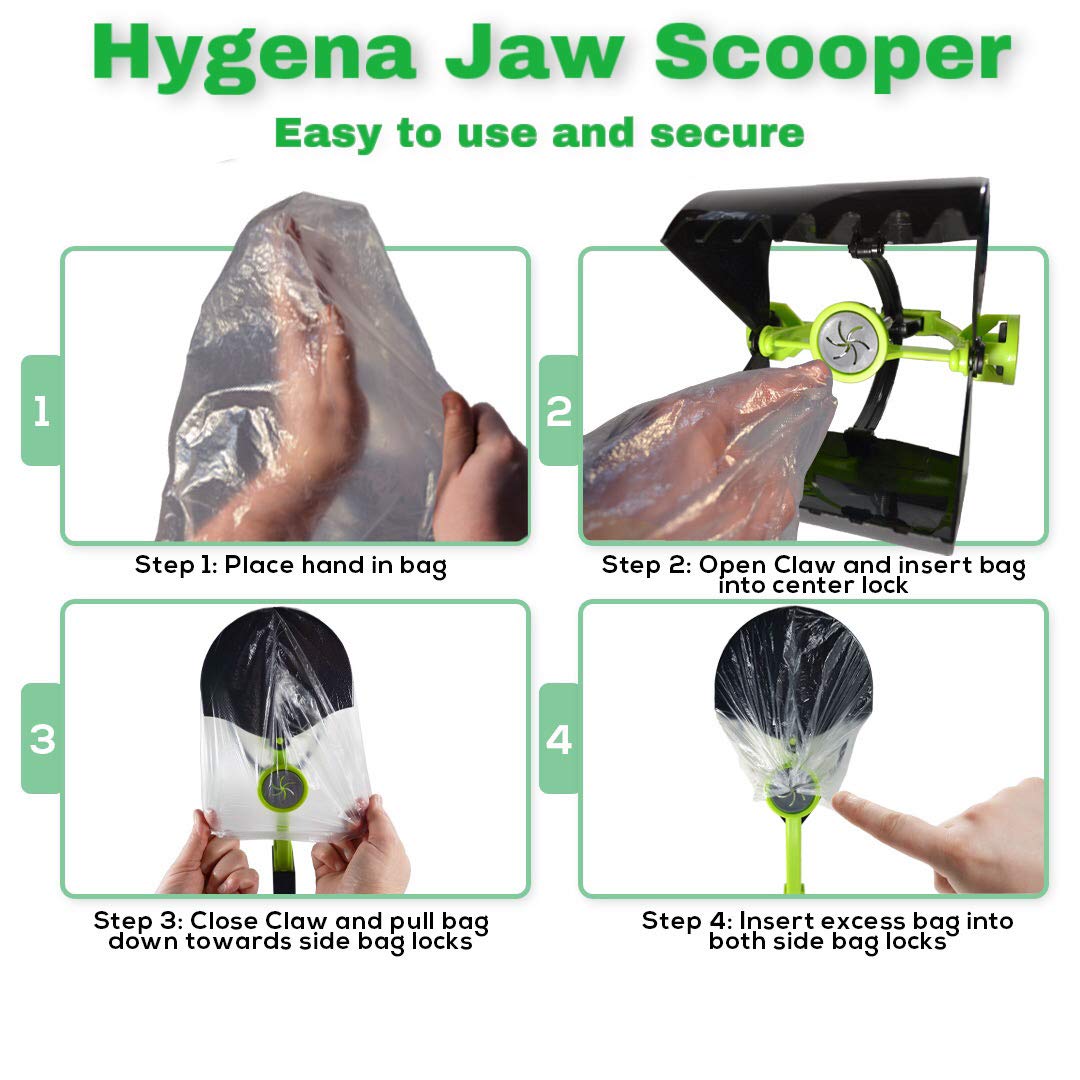 Hygena Jaw Scooper

Easy to use and secure

1

Step 1: Place hand in bag

2

Step 2: Open Claw and insert bag into center lock

3

Step 3: Close Claw and pull bag down towards side bag locks

4

Step 4: Insert excess bag into both side bag locks