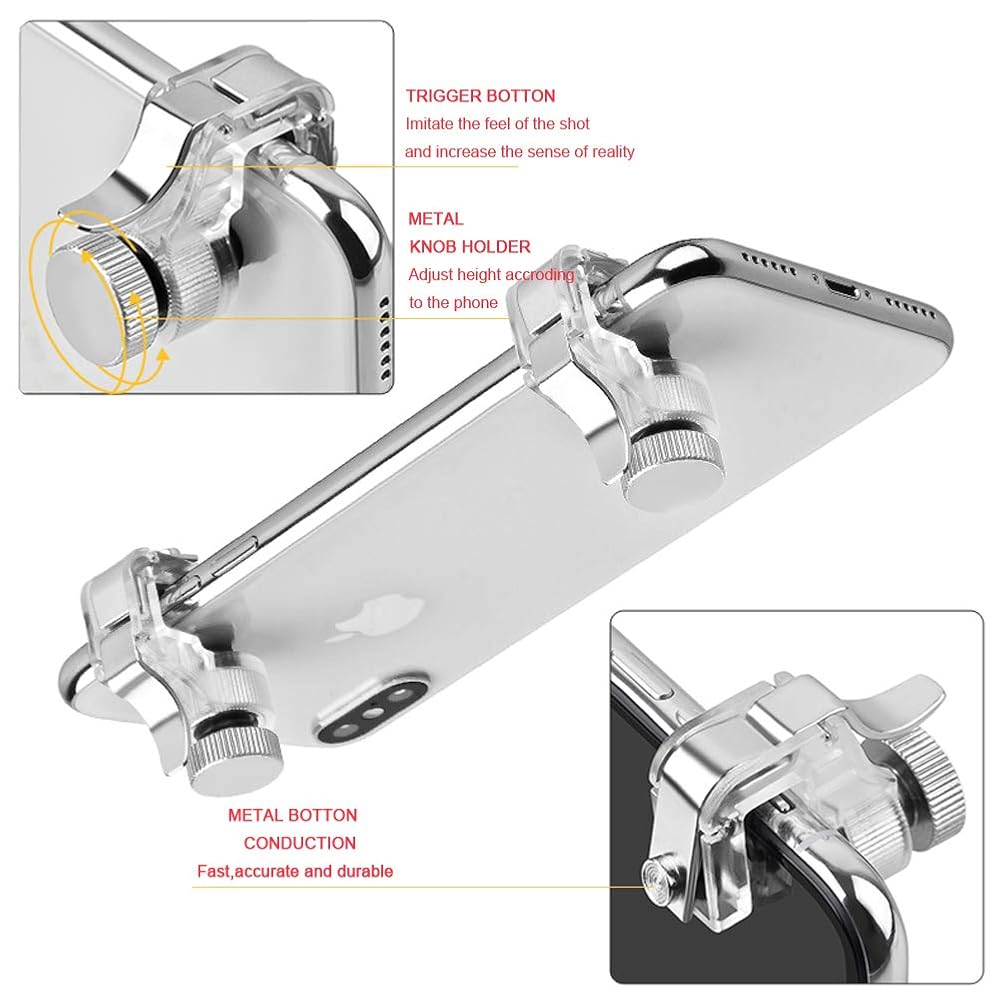 TRIGGER BOTTON
Imitate the feel of the shot
and increase the sense of reality

METAL
KNOB HOLDER
Adjust height accroding
to the phone

METAL BOTTON
CONDUCTION
Fast,accurate and durable