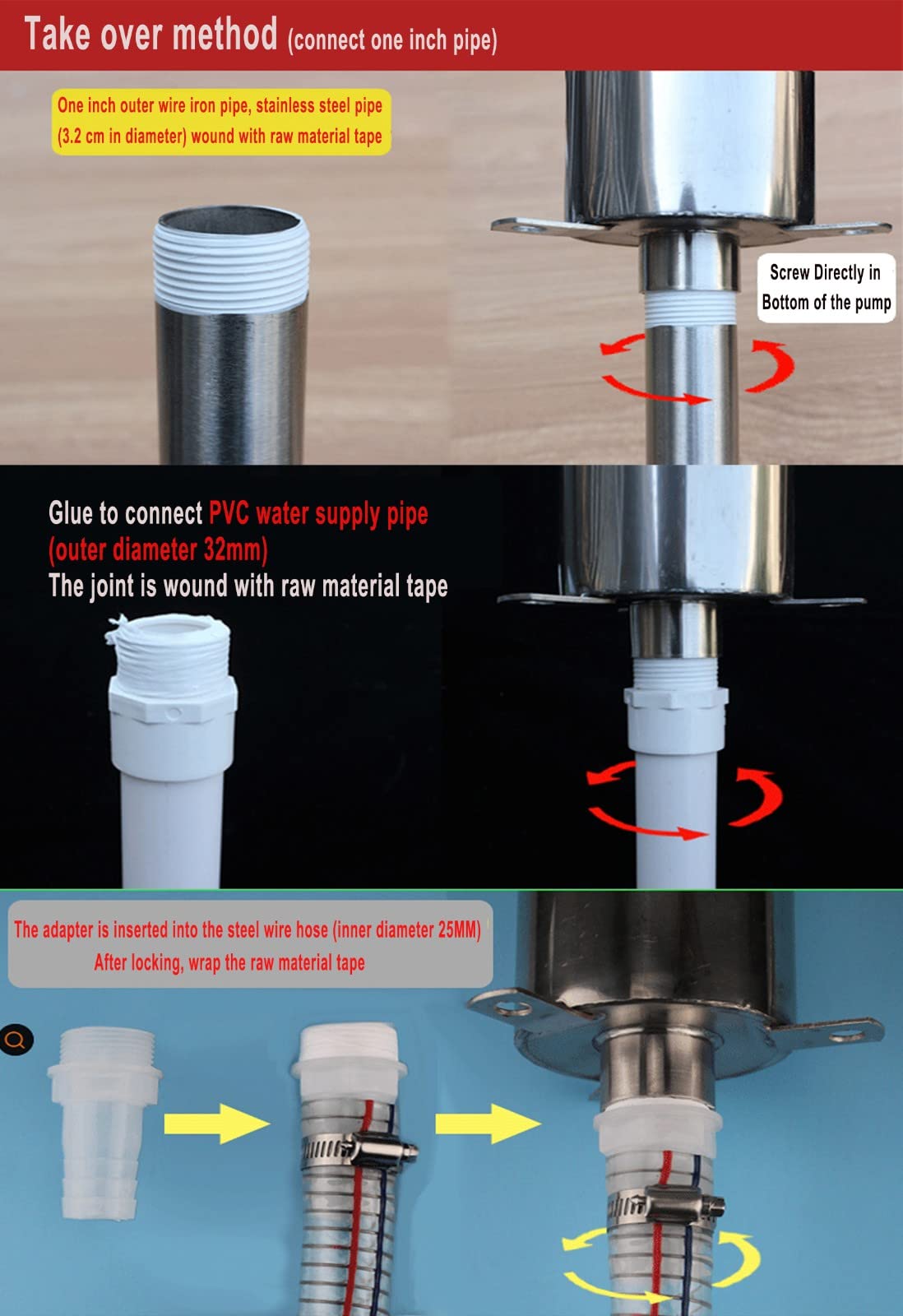 Take over method (connect one inch pipe)

One inch outer wire iron pipe, stainless steel pipe (3.2 cm in diameter) wound with raw material tape

Screw Directly in Bottom of the pump

Glue to connect PVC water supply pipe (outer diameter 32mm)
The joint is wound with raw material tape

The adapter is inserted into the steel wire hose (inner diameter 25MM)
After locking, wrap the raw material tape