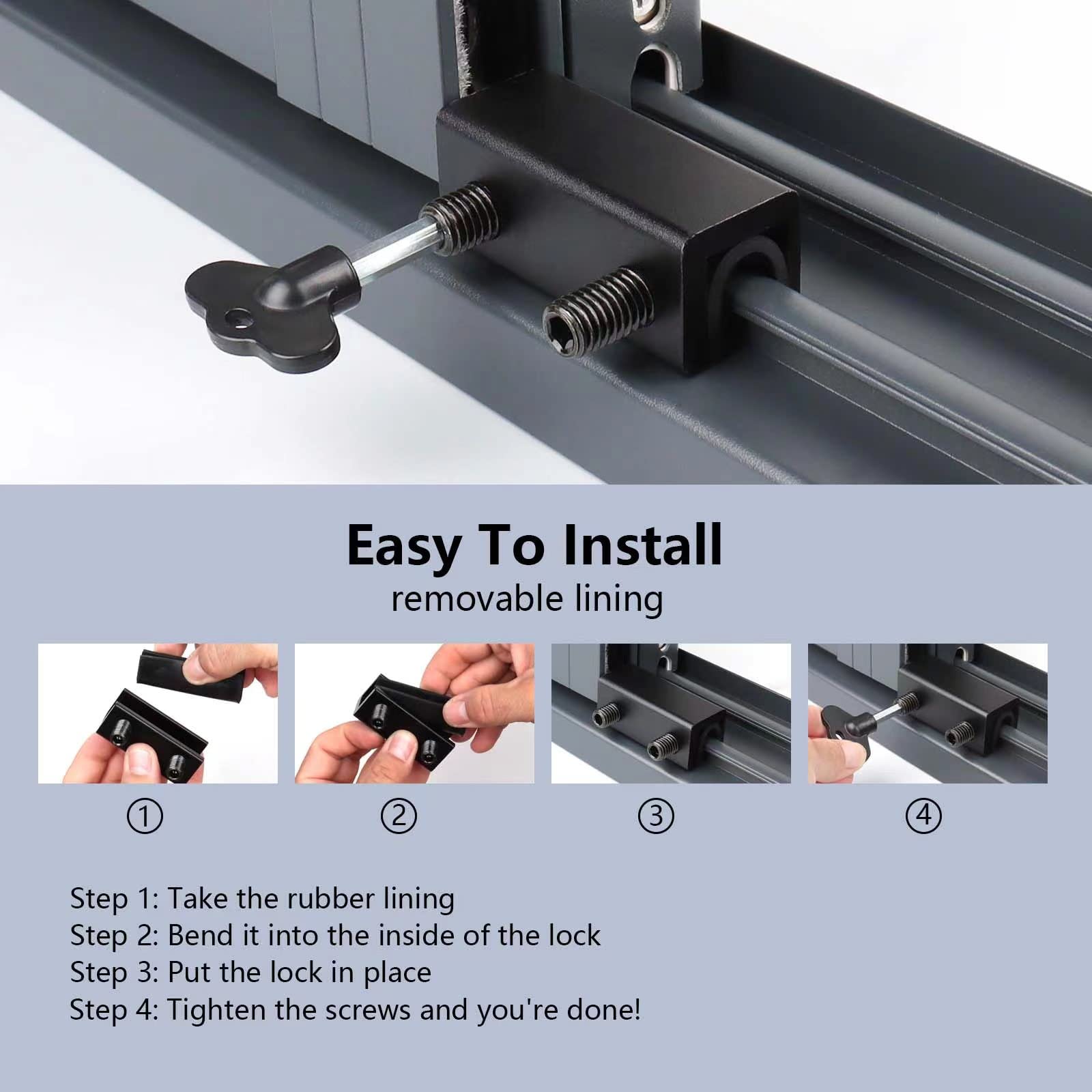 Easy To Install
removable lining

①

②

③

④

Step 1: Take the rubber lining
Step 2: Bend it into the inside of the lock
Step 3: Put the lock in place
Step 4: Tighten the screws and you're done!