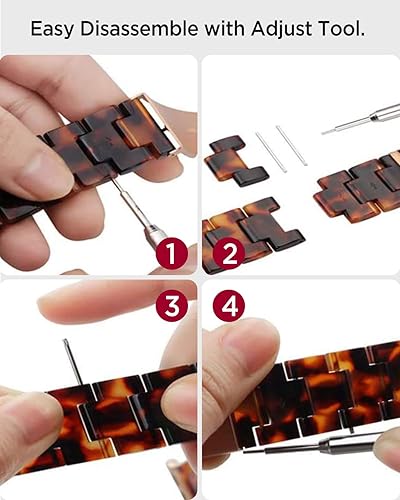 Easy Disassemble with Adjust Tool.

1

2

3

4