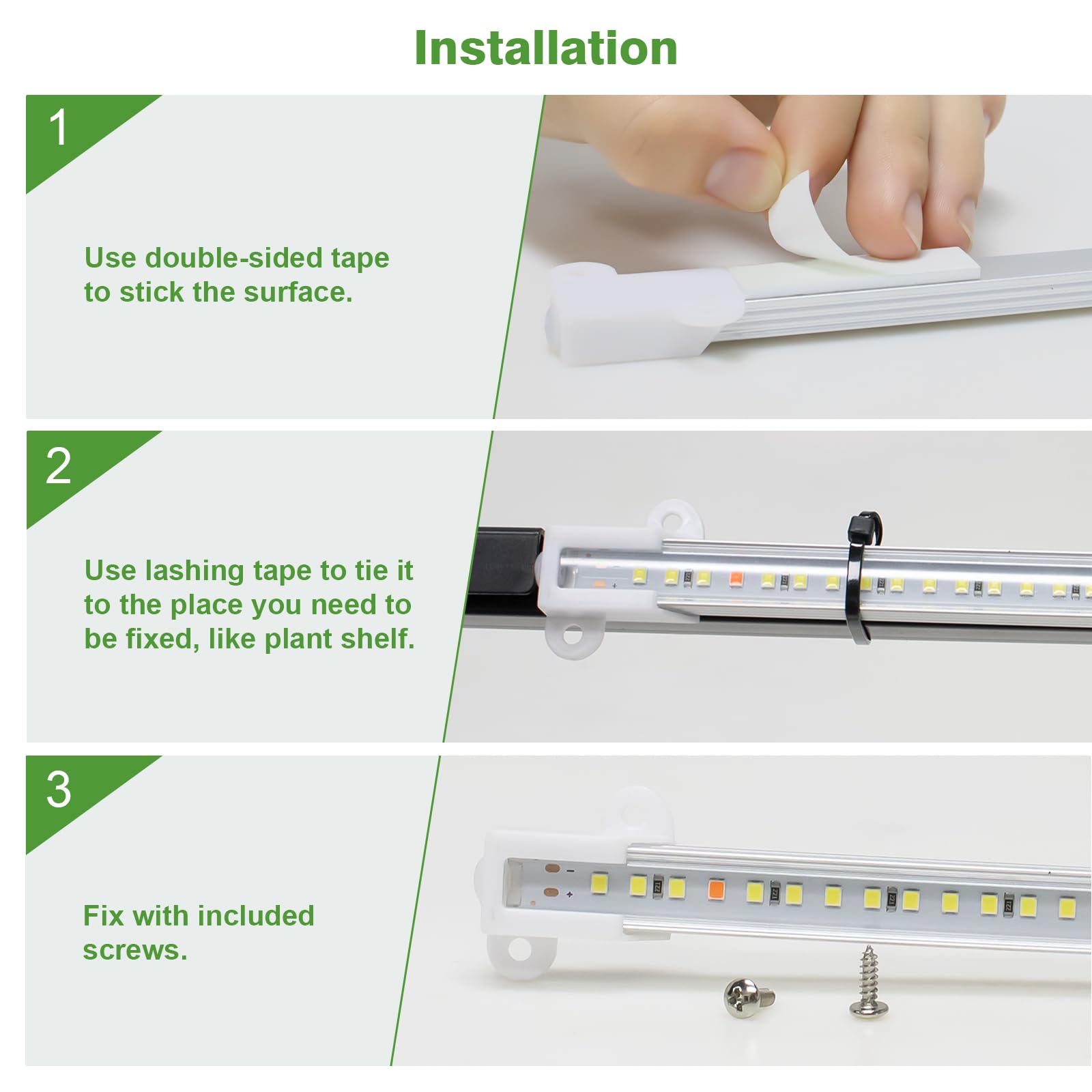 Installation

1

Use double-sided tape to stick the surface.

2

Use lashing tape to tie it to the place you need to be fixed, like plant shelf.

3

Fix with included screws.