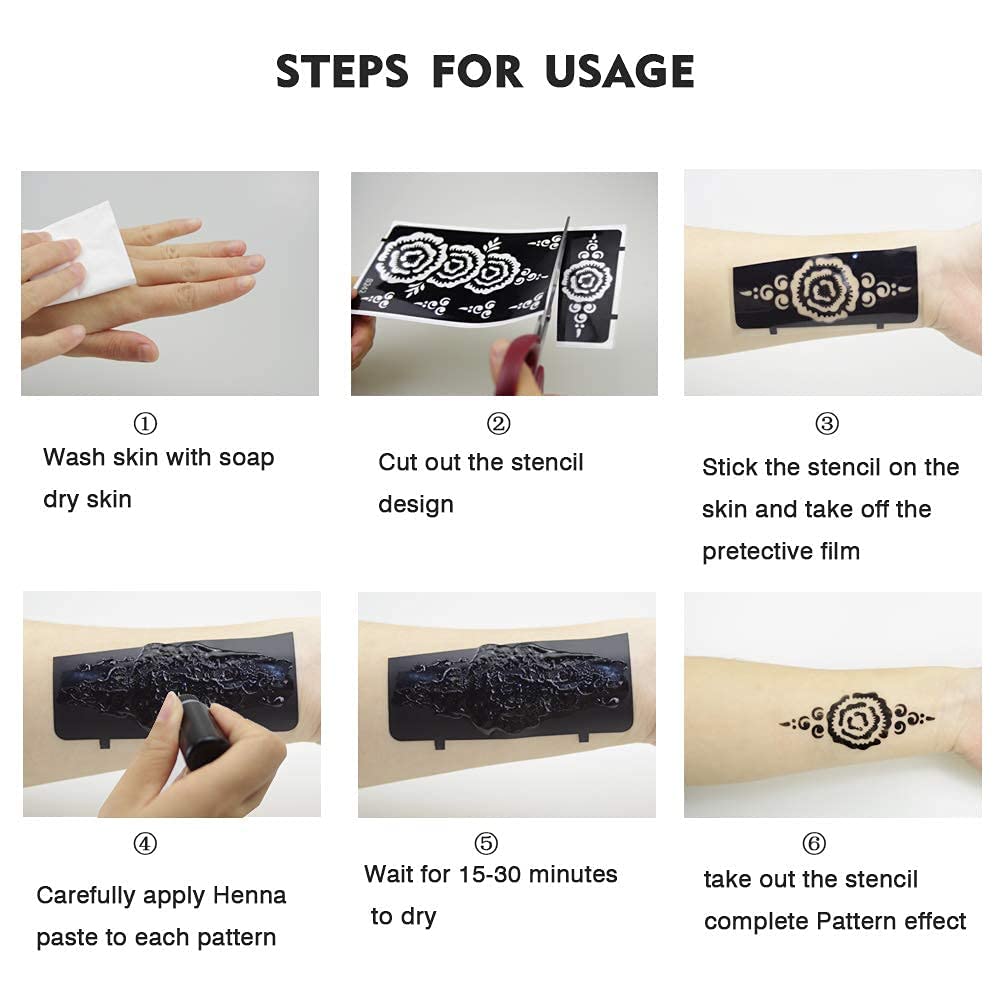 STEPS FOR USAGE

①
Wash skin with soap dry skin

②
Cut out the stencil design

③
Stick the stencil on the skin and take off the pretective film

④
Carefully apply Henna paste to each pattern

⑤
Wait for 15-30 minutes to dry

⑥
take out the stencil complete Pattern effect