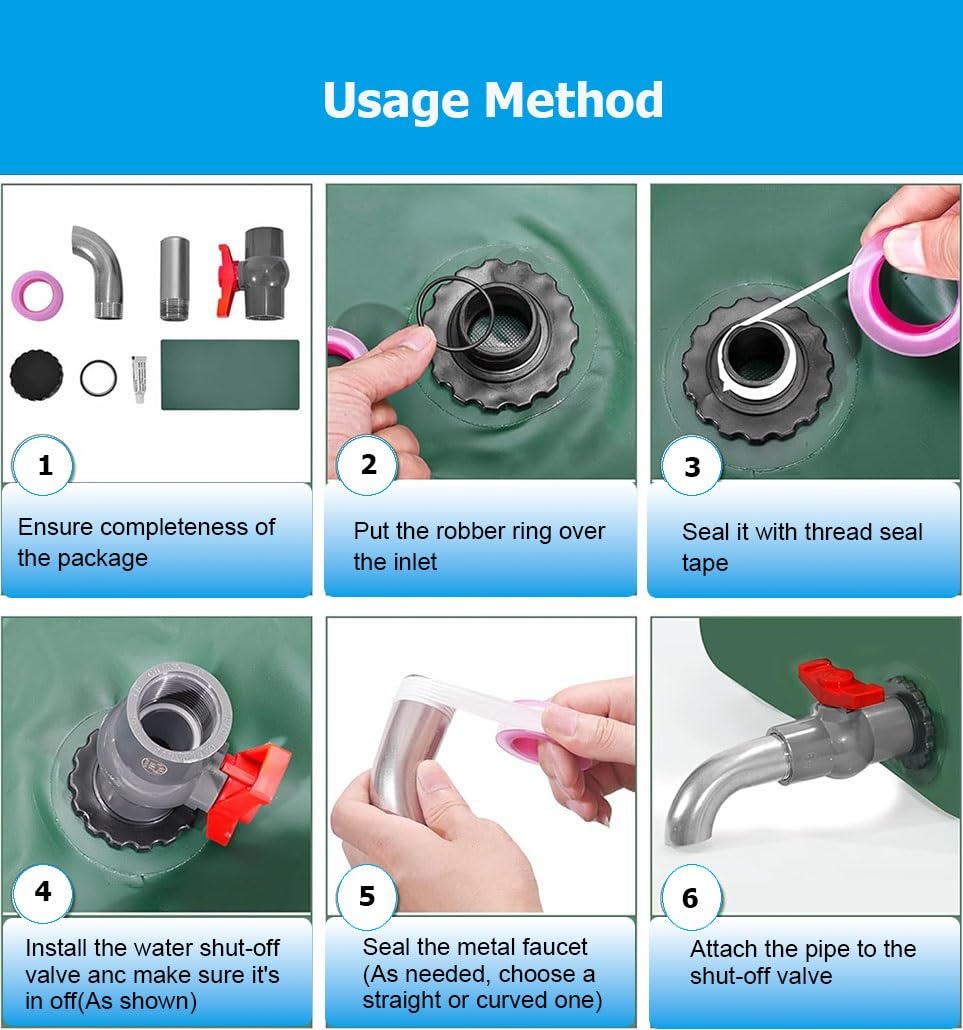 Usage Method

1
Ensure completeness of the package

2
Put the robber ring over the inlet

3
Seal it with thread seal tape

4
Install the water shut-off valve anc make sure it's in off(As shown)

5
Seal the metal faucet (As needed, choose a straight or curved one)

6
Attach the pipe to the shut-off valve