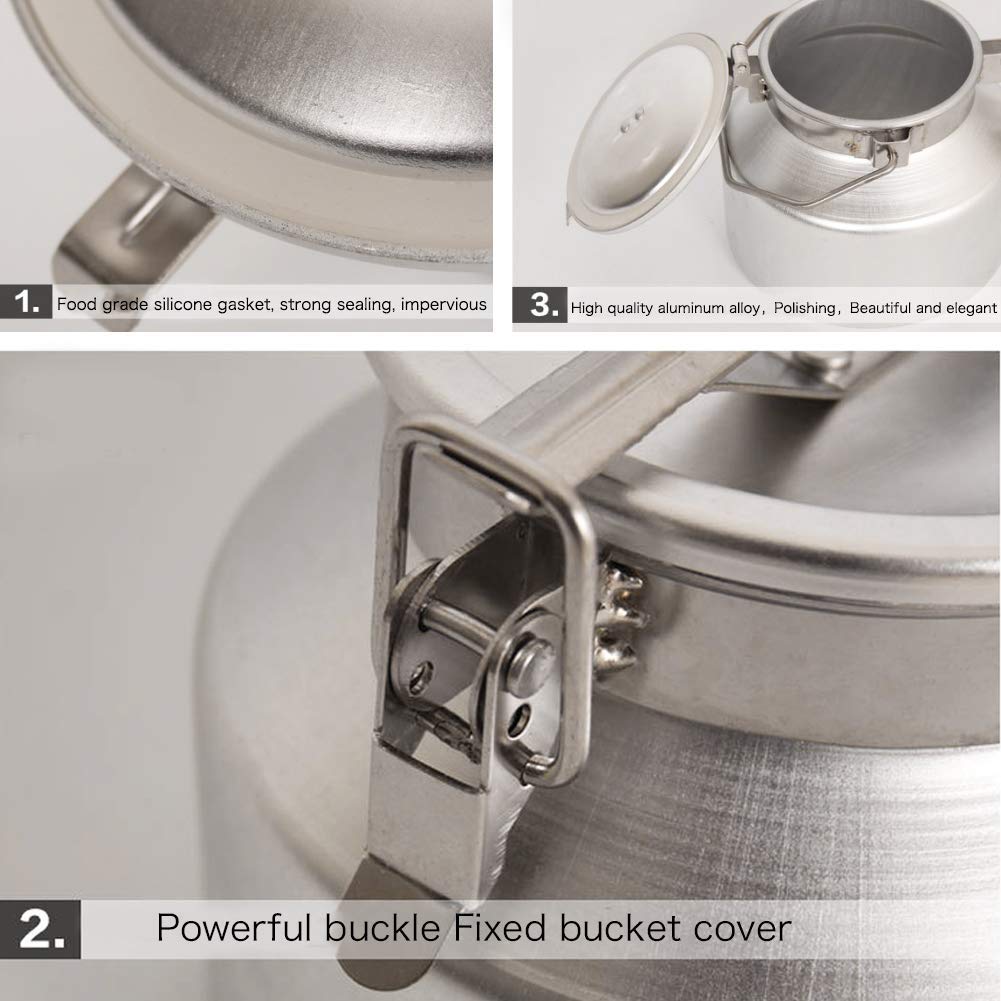 1. Food grade silicone gasket, strong sealing, impervious

3. High quality aluminum alloy，Polishing，Beautiful and elegant

2. Powerful buckle Fixed bucket cover