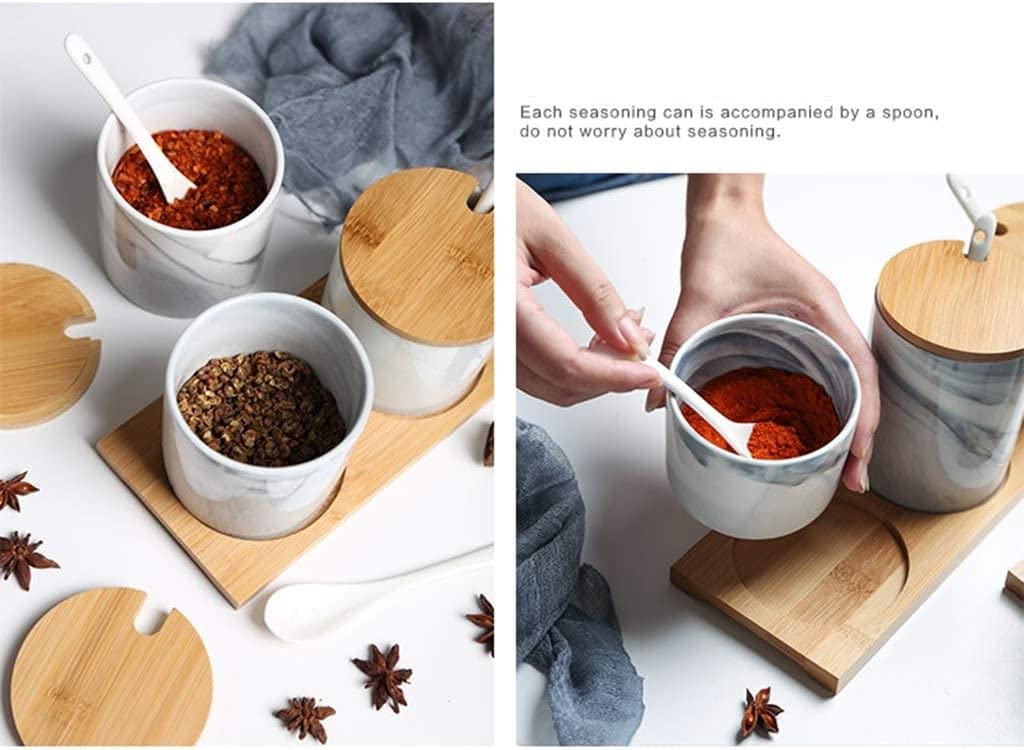 Each seasoning can is accompanied by a spoon, do not worry about seasoning.