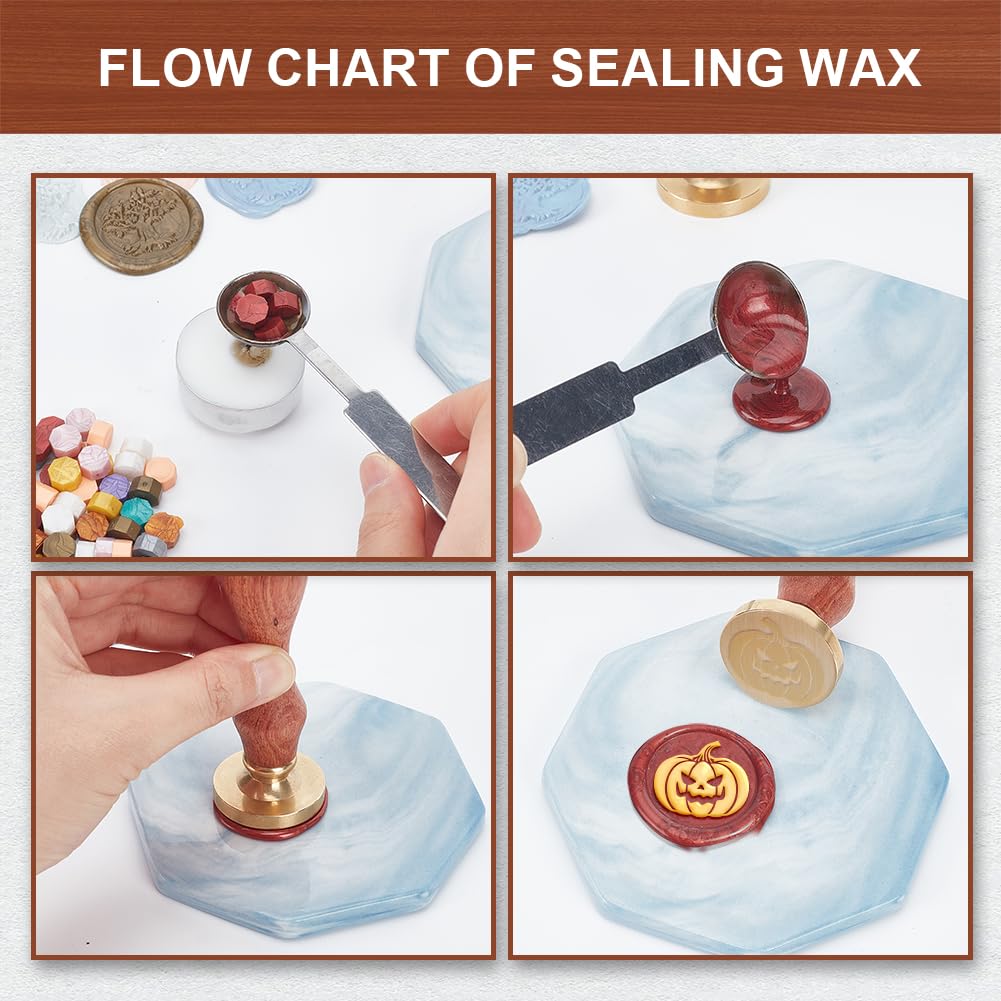 FLOW CHART OF SEALING WAX