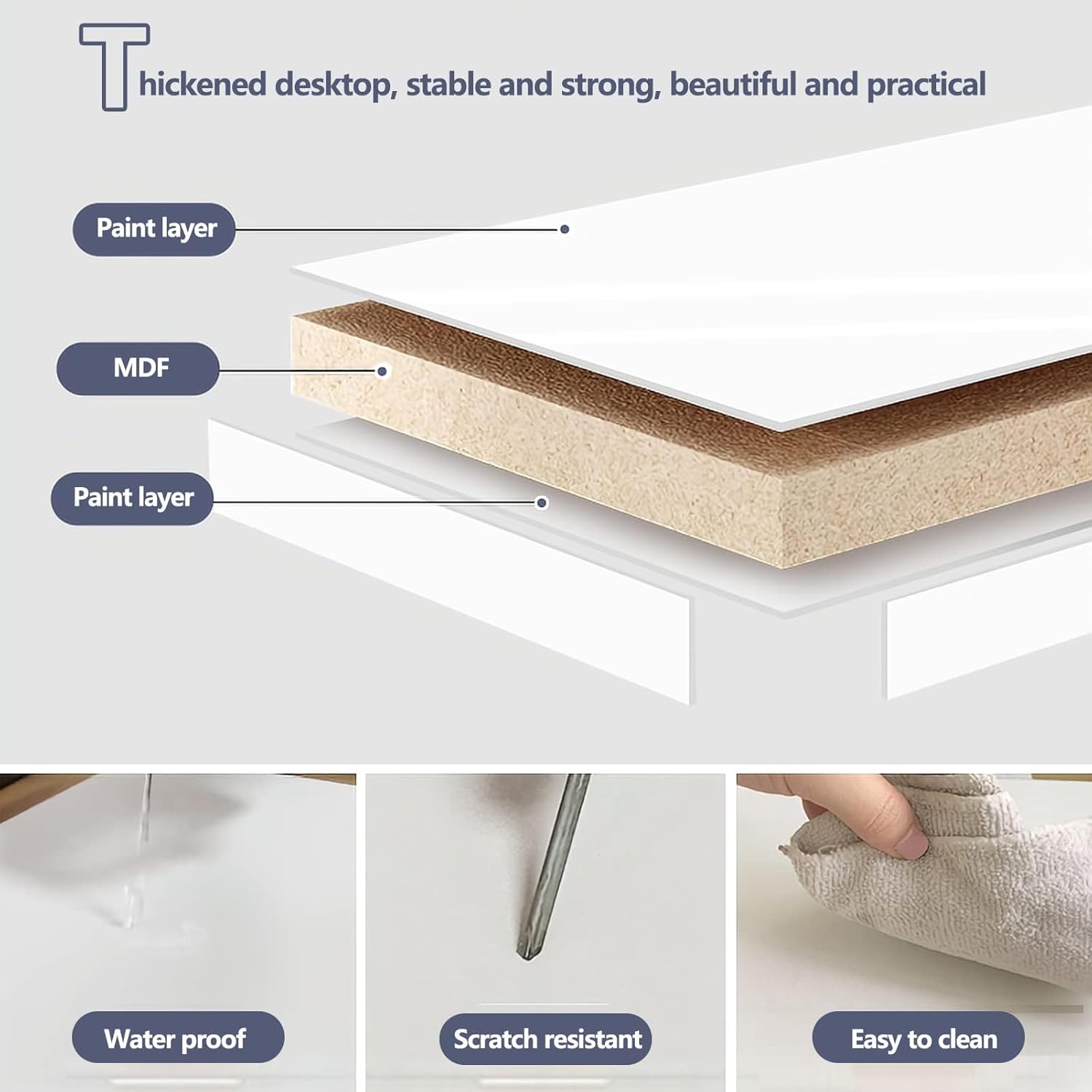 Thickened desktop, stable and strong, beautiful and practical

Paint layer

MDF

Paint layer

Water proof

Scratch resistant

Easy to clean