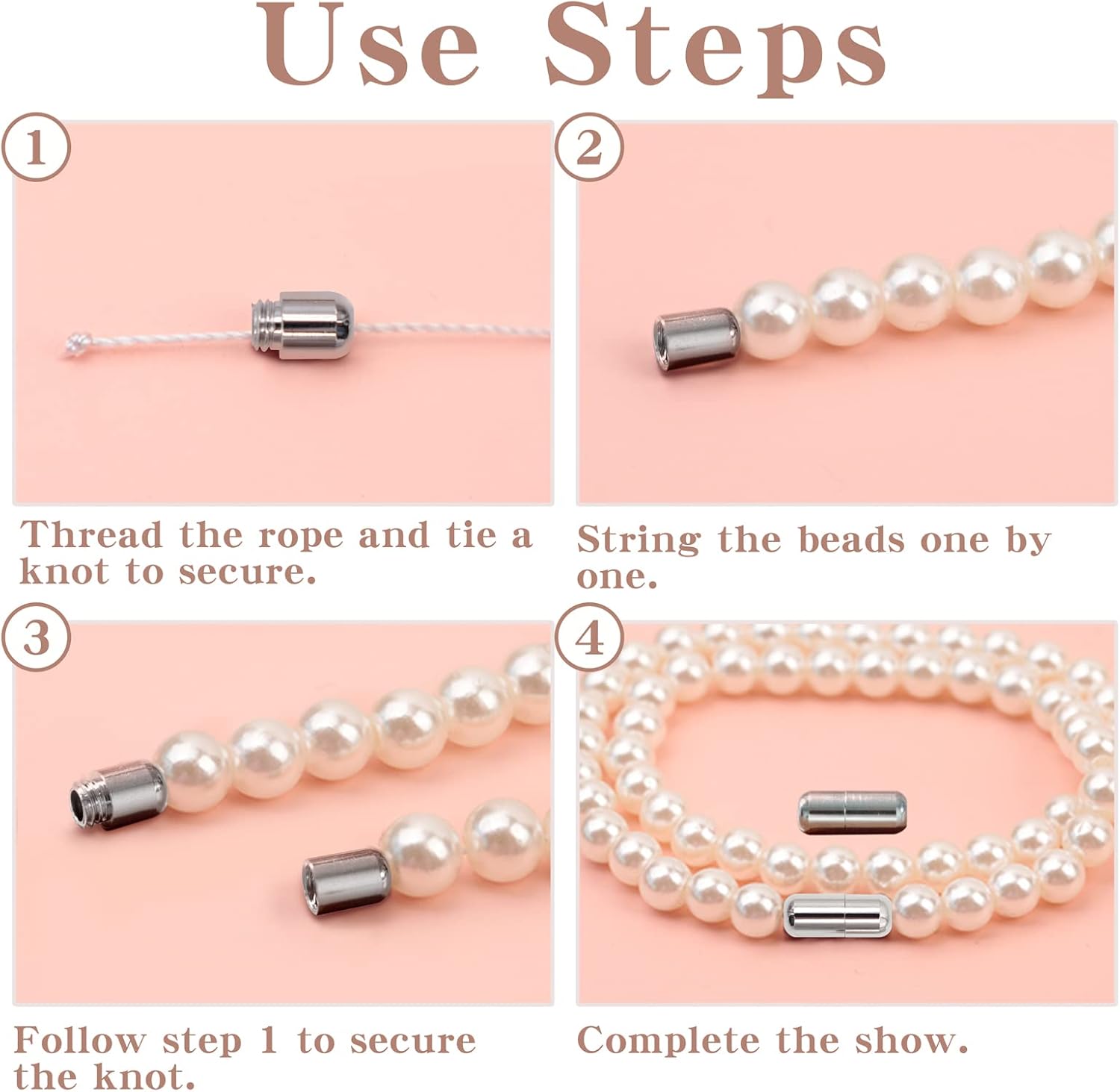 Use Steps

①

Thread the rope and tie a knot to secure.

②

String the beads one by one.

③

Follow step 1 to secure the knot.

④

Complete the show.