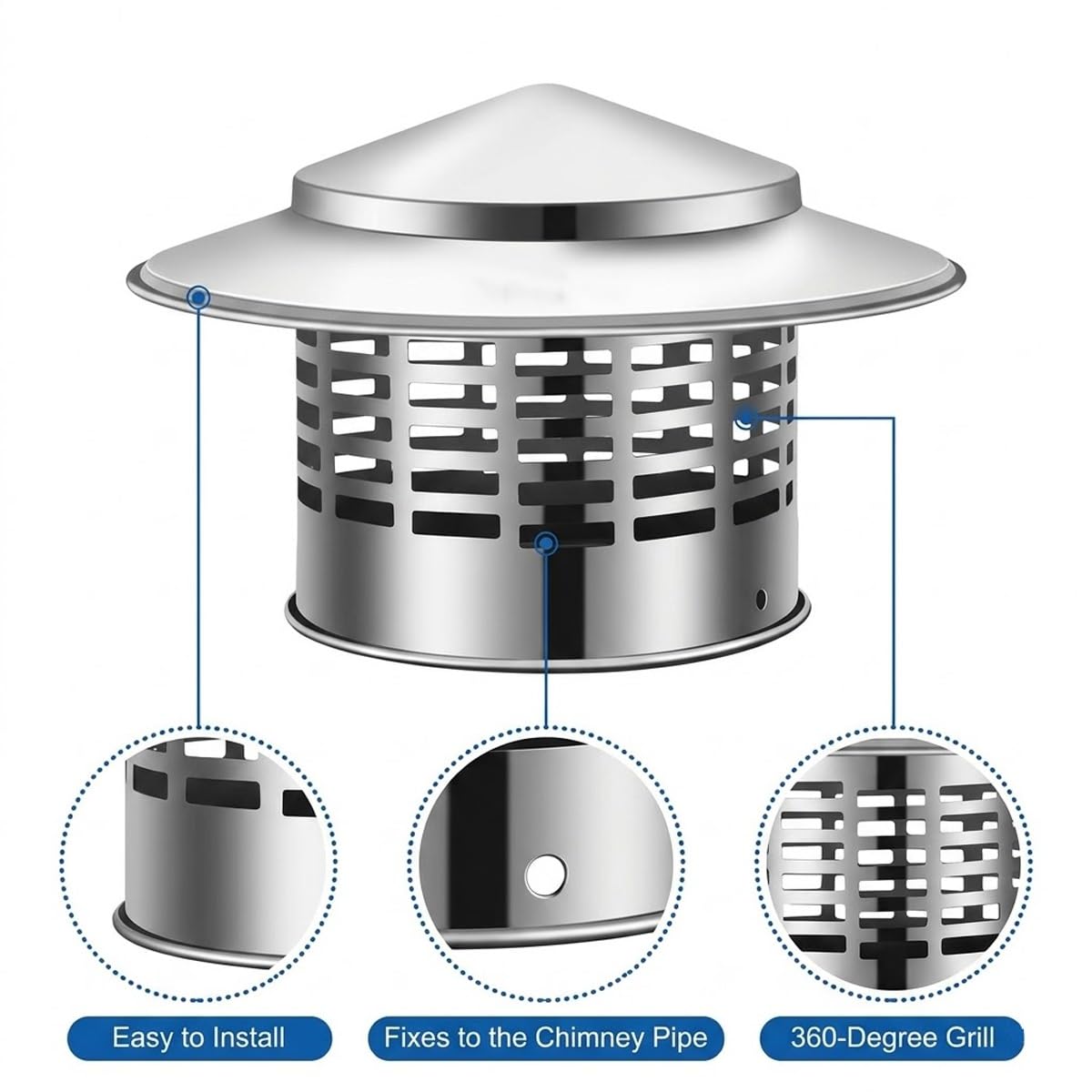 Easy to Install

Fixes to the Chimney Pipe

360-Degree Grill