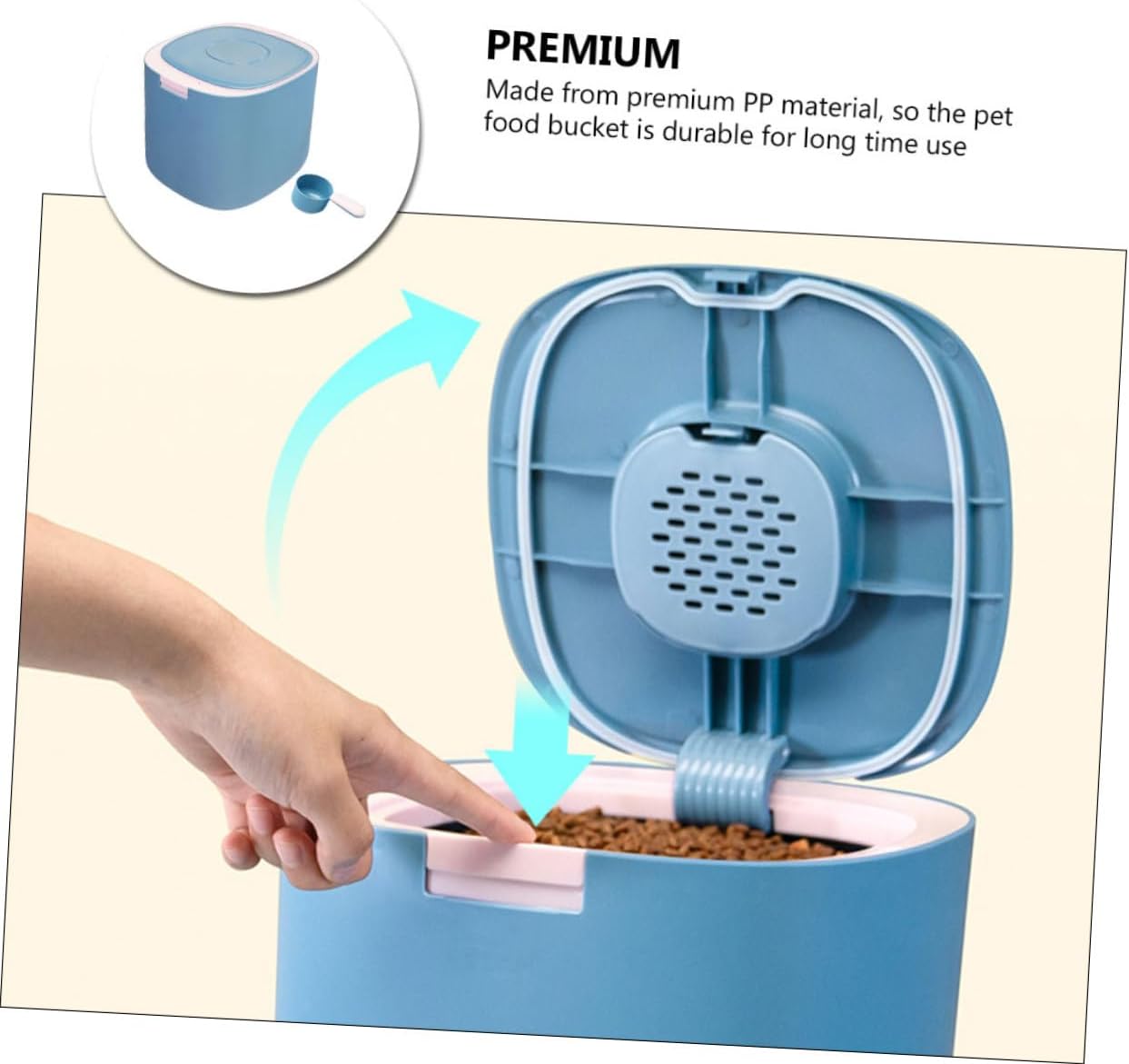 PREMIUM

Made from premium PP material, so the pet food bucket is durable for long time use