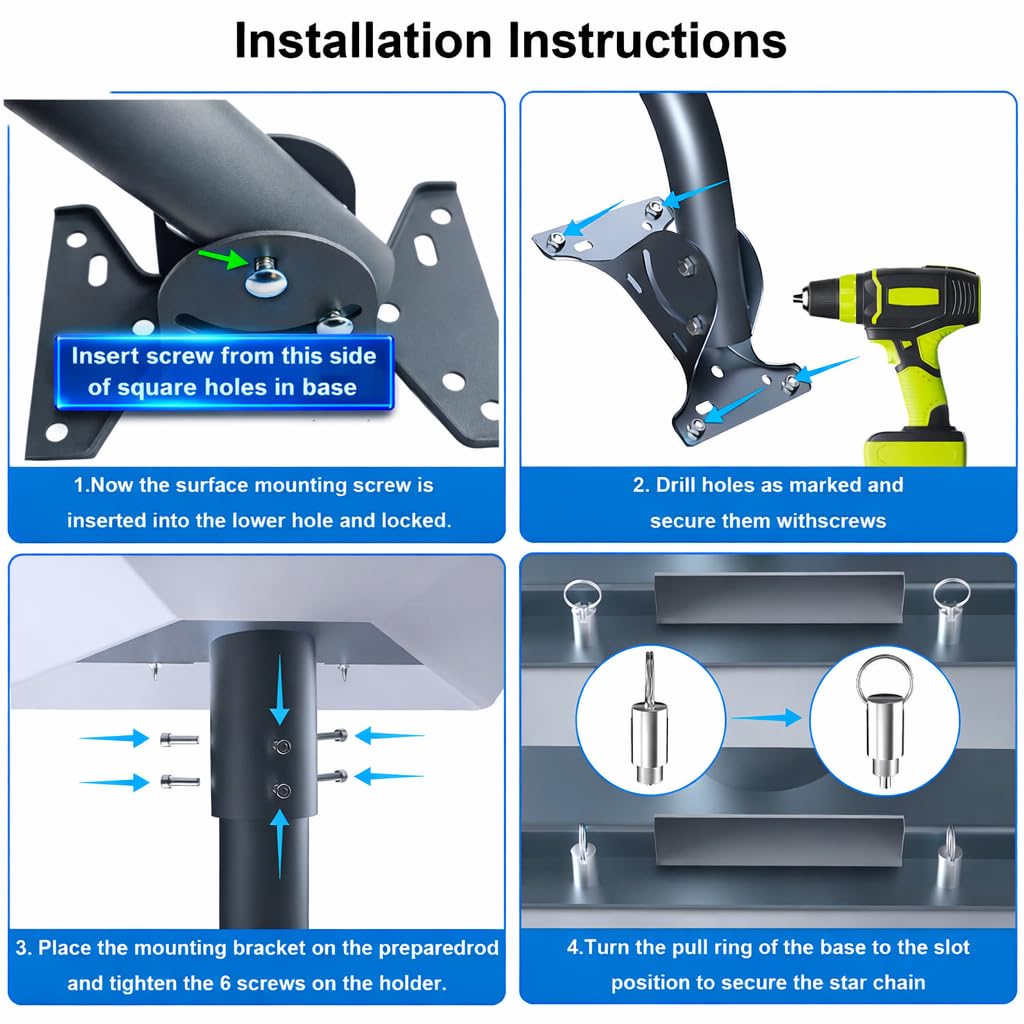 Installation Instructions

Insert screw from this side of square holes in base

1.Now the surface mounting screw is inserted into the lower hole and locked.

2. Drill holes as marked and secure them withscrews

3. Place the mounting bracket on the preparedrod and tighten the 6 screws on the holder.

4.Turn the pull ring of the base to the slot position to secure the star chain