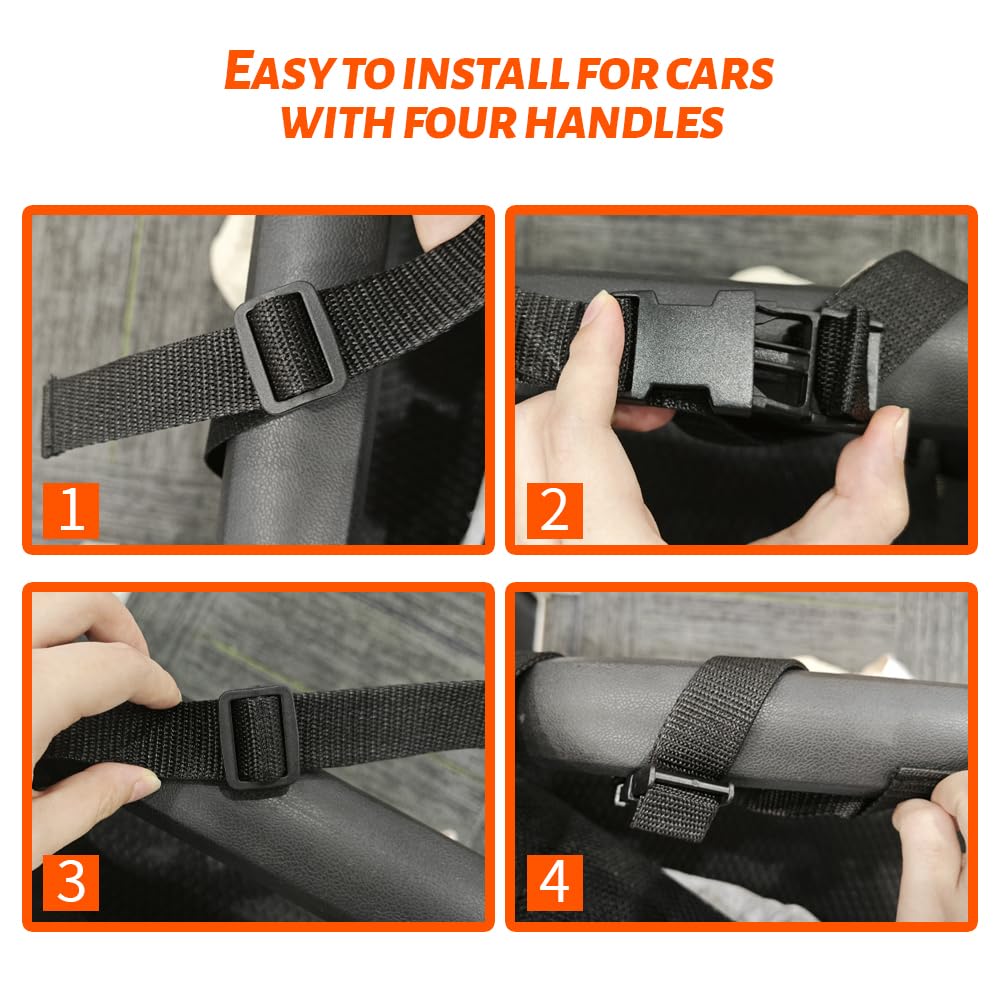 EASY TO INSTALL FOR CARS WITH FOUR HANDLES

1

2

3

4