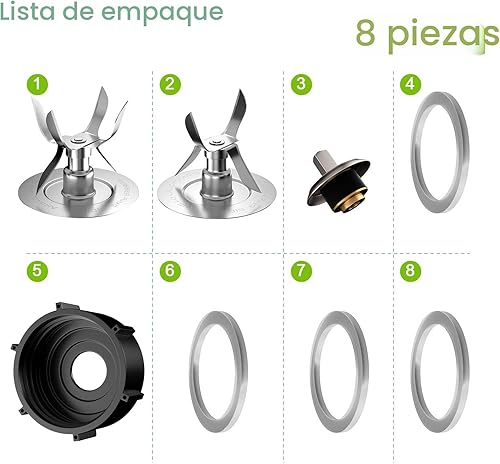 Lista de empaque

8 piezas

1

2

3

4

5

6

7

8