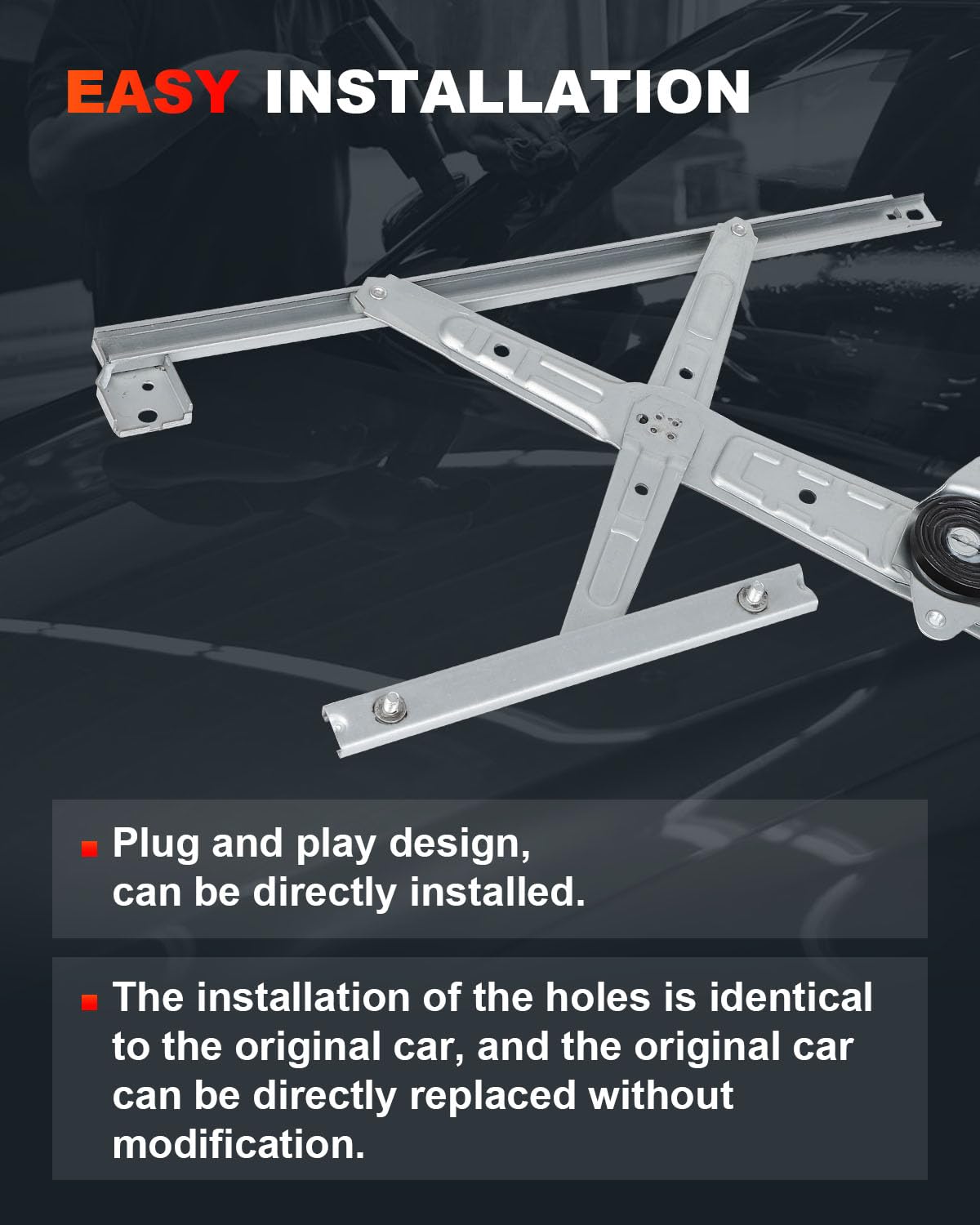 EASY INSTALLATION

Plug and play design, can be directly installed.

The installation of the holes is identical to the original car, and the original car can be directly replaced without modification.