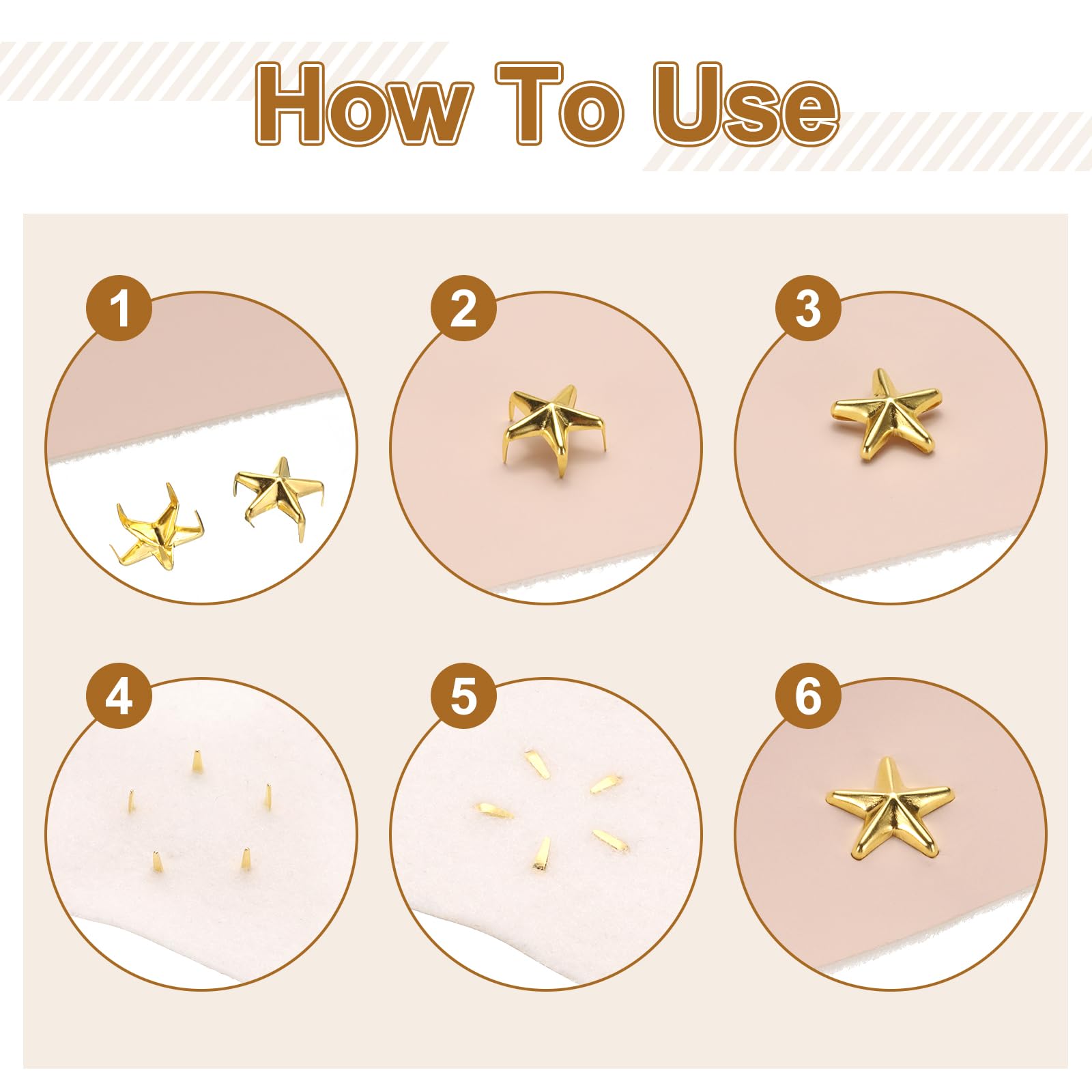 How To Use

1

2

3

4

5

6