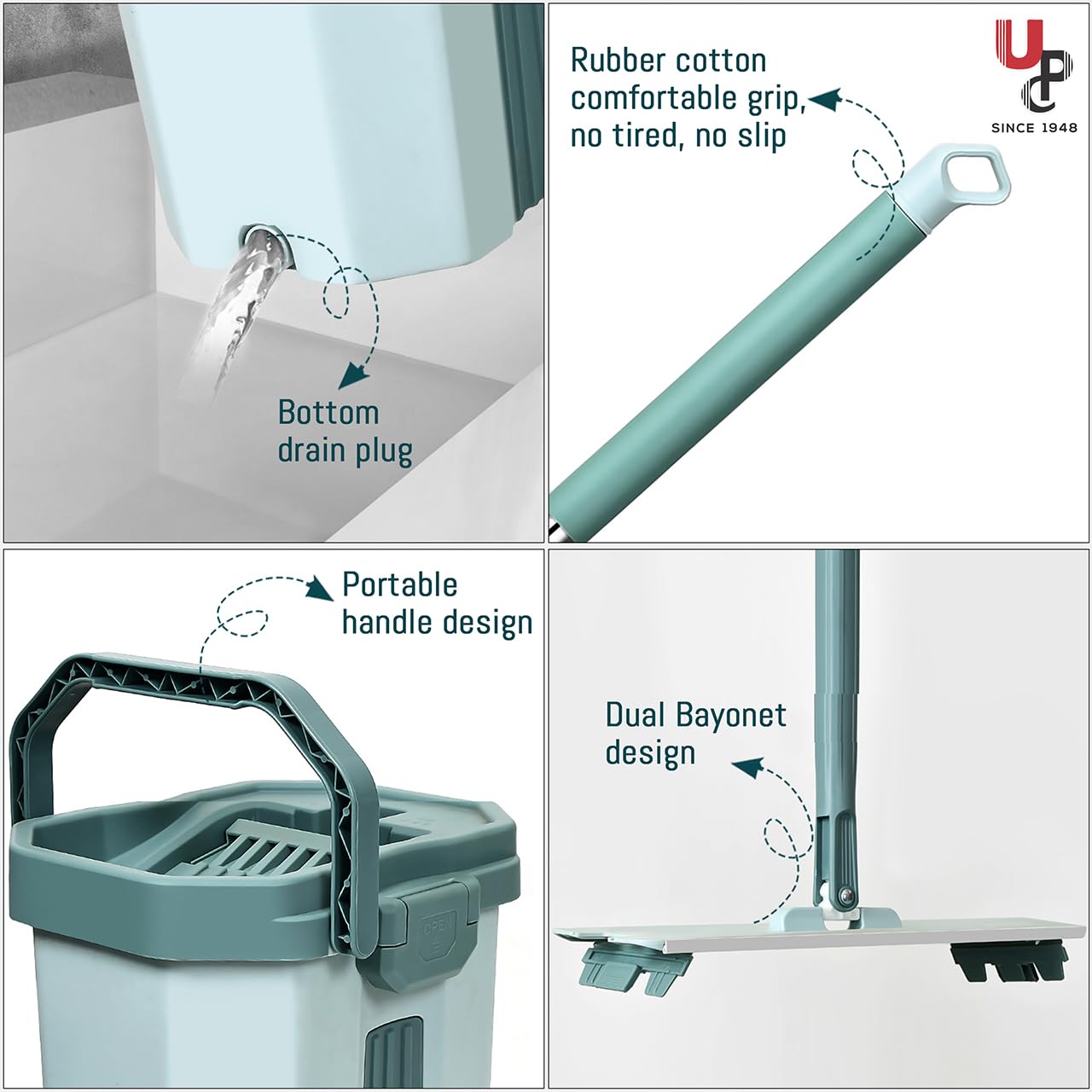 Bottom drain plug

Rubber cotton comfortable grip, no tired, no slip

UCP
SINCE 1948

Portable handle design

OPEN

Dual Bayonet design