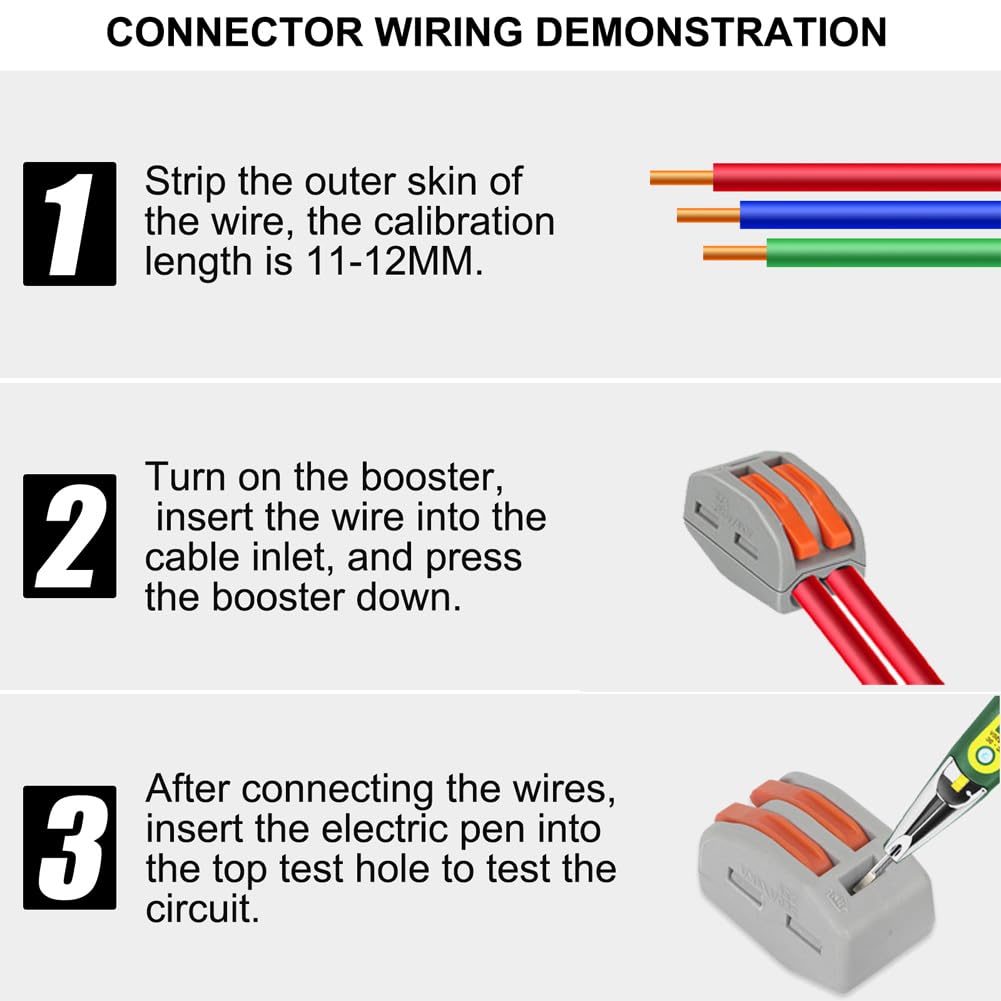 CONNECTOR WIRING DEMONSTRATION

1

Strip the outer skin of the wire, the calibration length is 11-12MM.

2

Turn on the booster, insert the wire into the cable inlet, and press the booster down.

3

After connecting the wires, insert the electric pen into the top test hole to test the circuit.