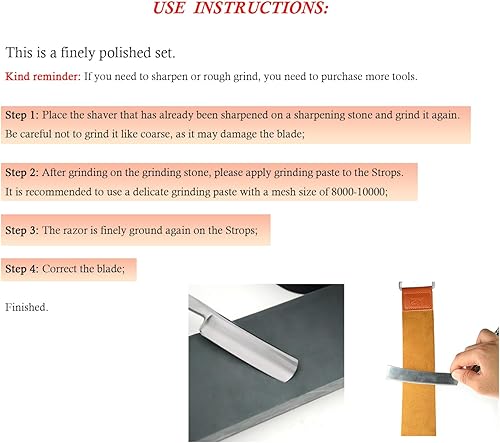 USE INSTRUCTIONS:

This is a finely polished set.

Kind reminder: If you need to sharpen or rough grind, you need to purchase more tools.

Step 1: Place the shaver that has already been sharpened on a sharpening stone and grind it again. Be careful not to grind it like coarse, as it may damage the blade;

Step 2: After grinding on the grinding stone, please apply grinding paste to the Strops. It is recommended to use a delicate grinding paste with a mesh size of 8000-10000;

Step 3: The razor is finely ground again on the Strops;

Step 4: Correct the blade;

Finished.