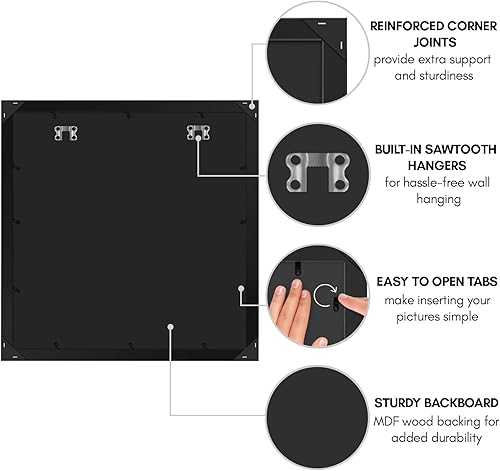 REINFORCED CORNER JOINTS
provide extra support and sturdiness

BUILT-IN SAWTOOTH HANGERS
for hassle-free wall hanging

EASY TO OPEN TABS
make inserting your pictures simple

STURDY BACKBOARD
MDF wood backing for added durability