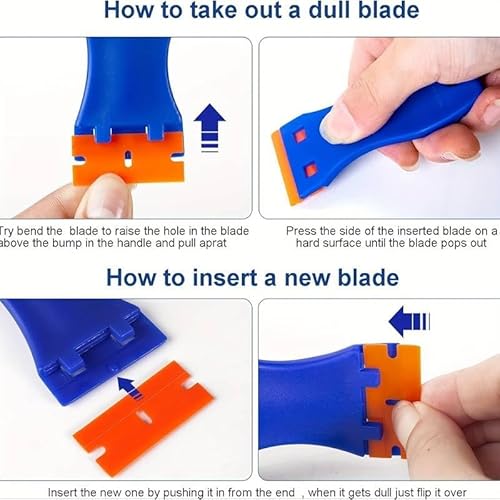 How to take out a dull blade

Try bend the blade to raise the hole in the blade above the bump in the handle and pull aprat

Press the side of the inserted blade on a hard surface until the blade pops out

How to insert a new blade

Insert the new one by pushing it in from the end , when it gets dull just flip it over