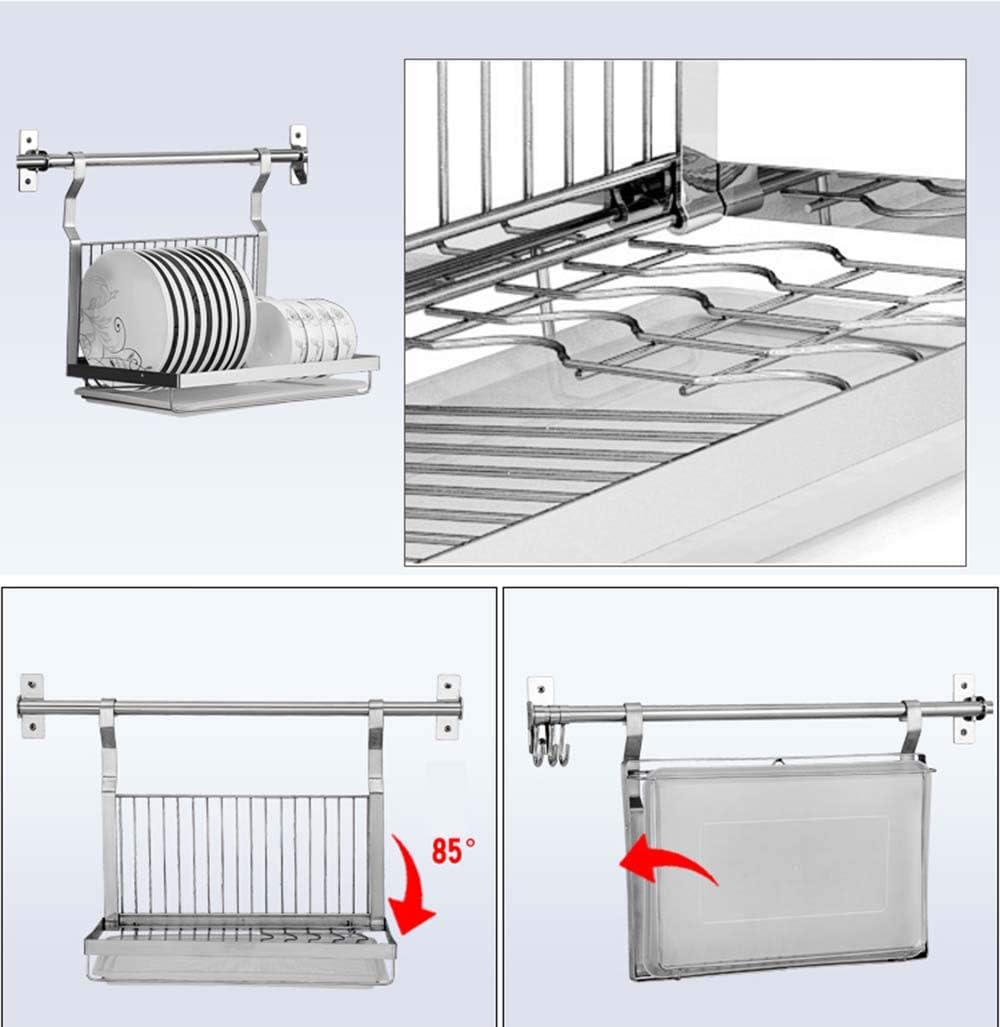 85°