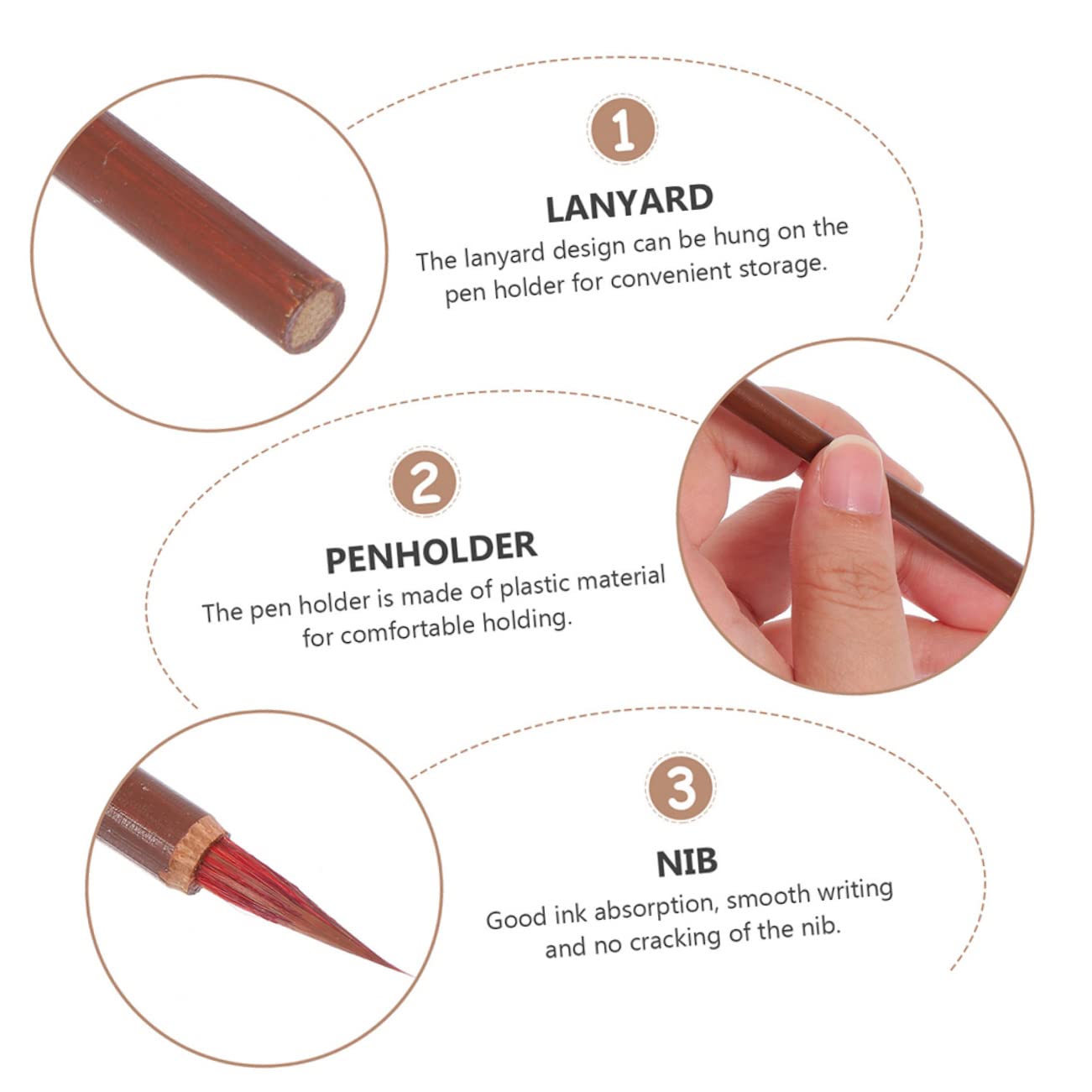 1

LANYARD

The lanyard design can be hung on the pen holder for convenient storage.

2

PENHOLDER

The pen holder is made of plastic material for comfortable holding.

3

NIB

Good ink absorption, smooth writing and no cracking of the nib.